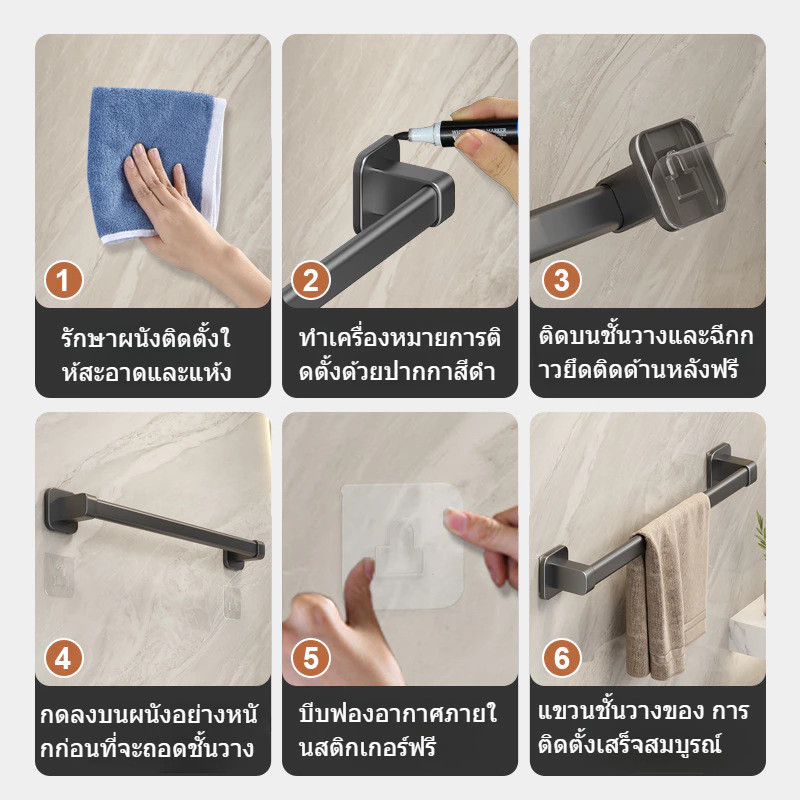 1
รักษาผนังติดตั้งให้สะอาดและแห้ง

2
ทำเครื่องหมายการติดตั้งด้วยปากกาสีดำ

3
ติดบนชั้นวางและฉีกกาวยึดติดด้านหลังฟรี

4
กดลงบนผนังอย่างหนักก่อนที่จะถอดชั้นวาง

5
บีบฟองอากาศภายในสติกเกอร์ฟรี

6
แขวนชั้นวางของ การติดตั้งเสร็จสมบูรณ์