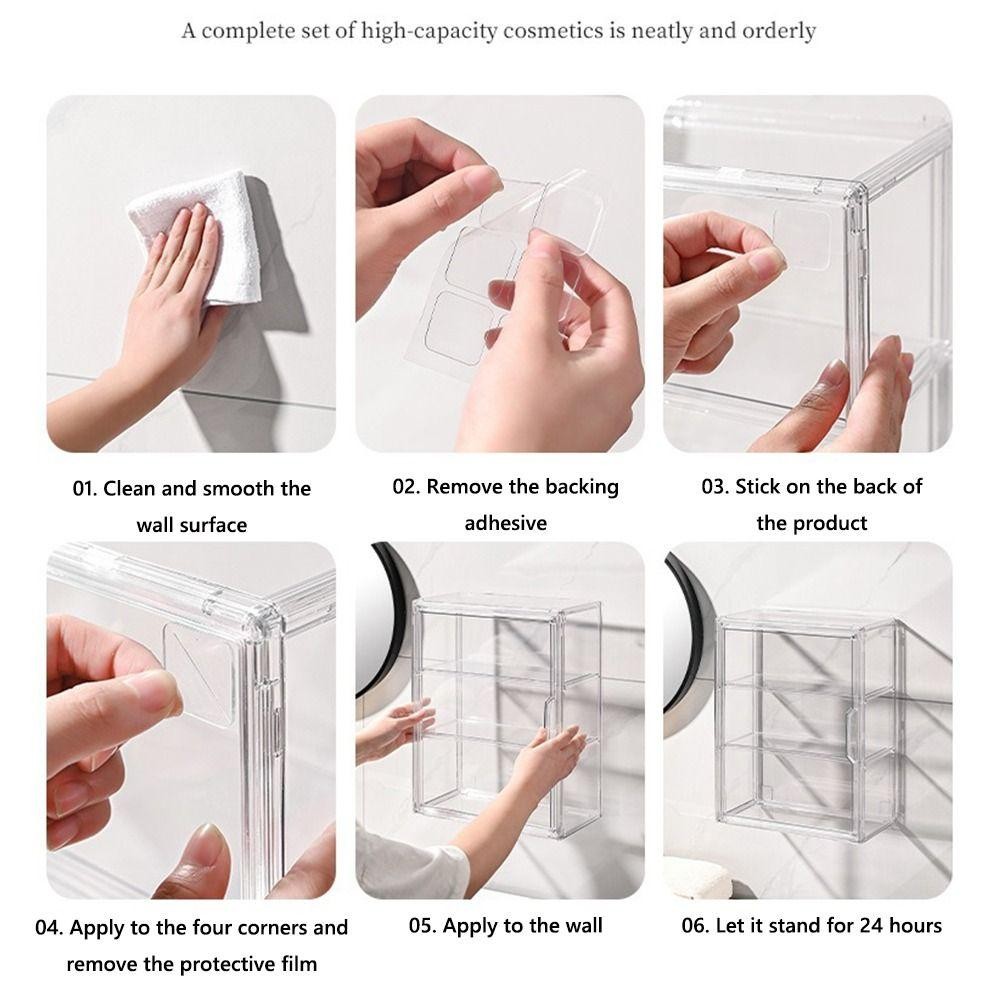 A complete set of high-capacity cosmetics is neatly and orderly

01. Clean and smooth the wall surface

02. Remove the backing adhesive

03. Stick on the back of the product

04. Apply to the four corners and remove the protective film

05. Apply to the wall

06. Let it stand for 24 hours