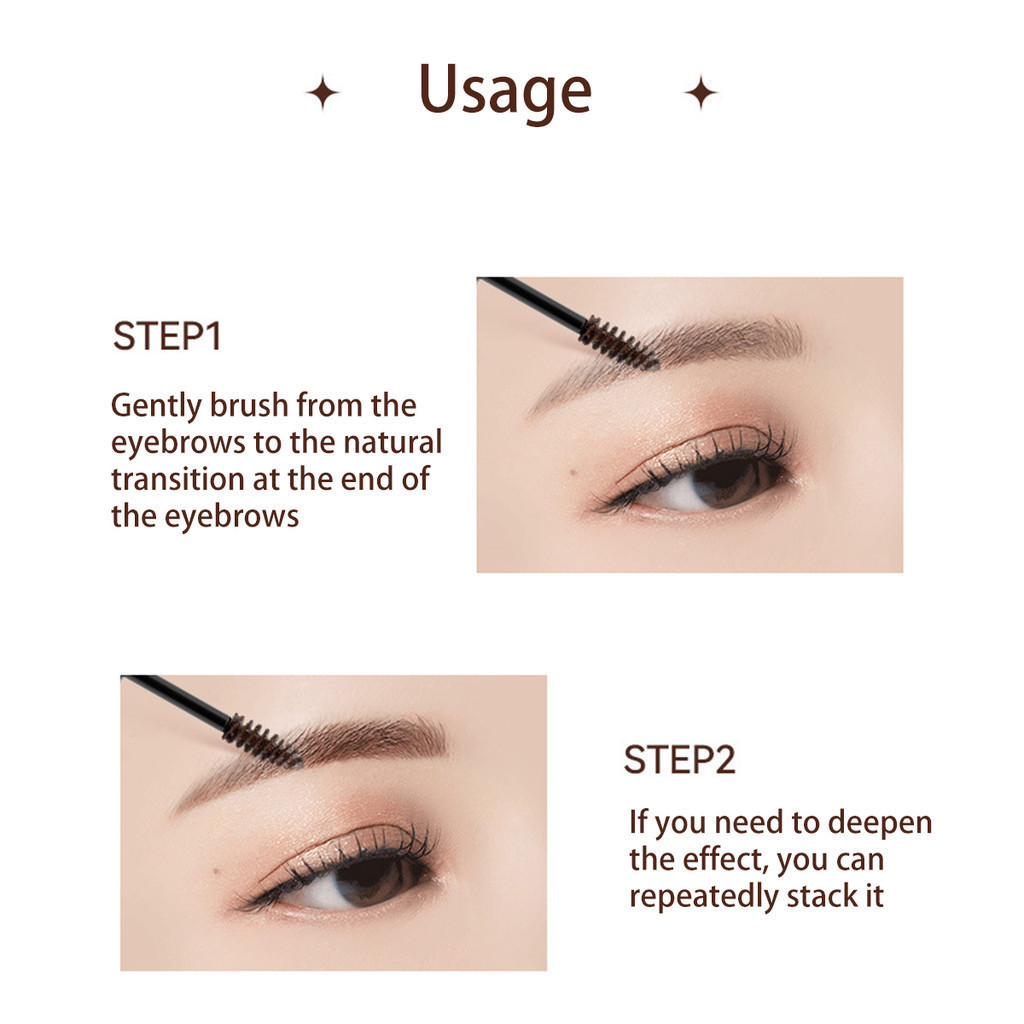 Usage

STEP1

Gently brush from the eyebrows to the natural transition at the end of the eyebrows

STEP2

If you need to deepen the effect, you can repeatedly stack it