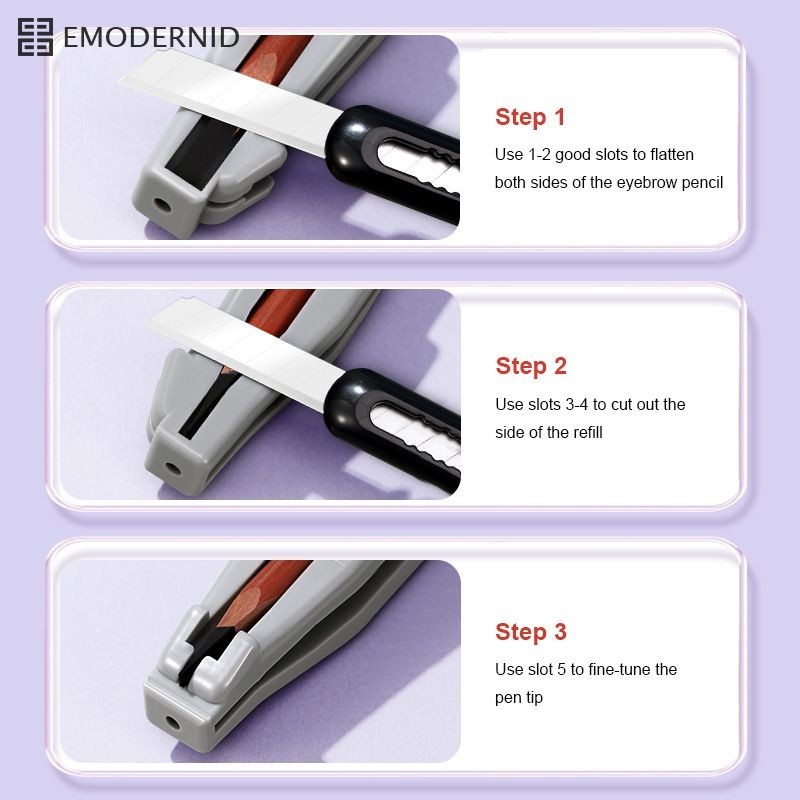 EMODERNID

Step 1
Use 1-2 good slots to flatten both sides of the eyebrow pencil

Step 2
Use slots 3-4 to cut out the side of the refill

Step 3
Use slot 5 to fine-tune the pen tip