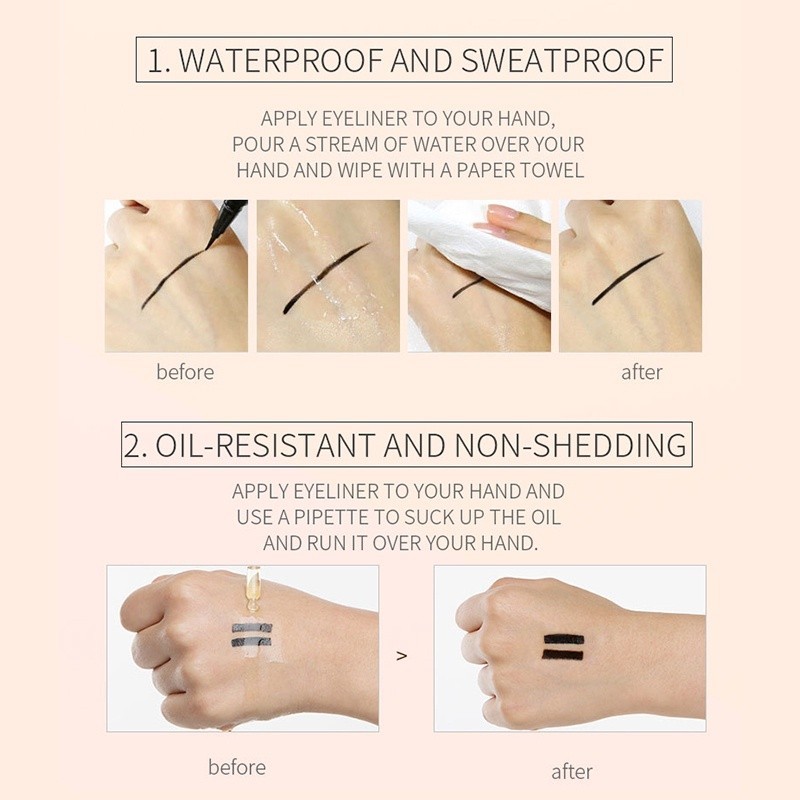 1. WATERPROOF AND SWEATPROOF

APPLY EYELINER TO YOUR HAND, POUR A STREAM OF WATER OVER YOUR HAND AND WIPE WITH A PAPER TOWEL

before

after

2. OIL-RESISTANT AND NON-SHEDDING

APPLY EYELINER TO YOUR HAND AND USE A PIPETTE TO SUCK UP THE OIL AND RUN IT OVER YOUR HAND.

>

before

after