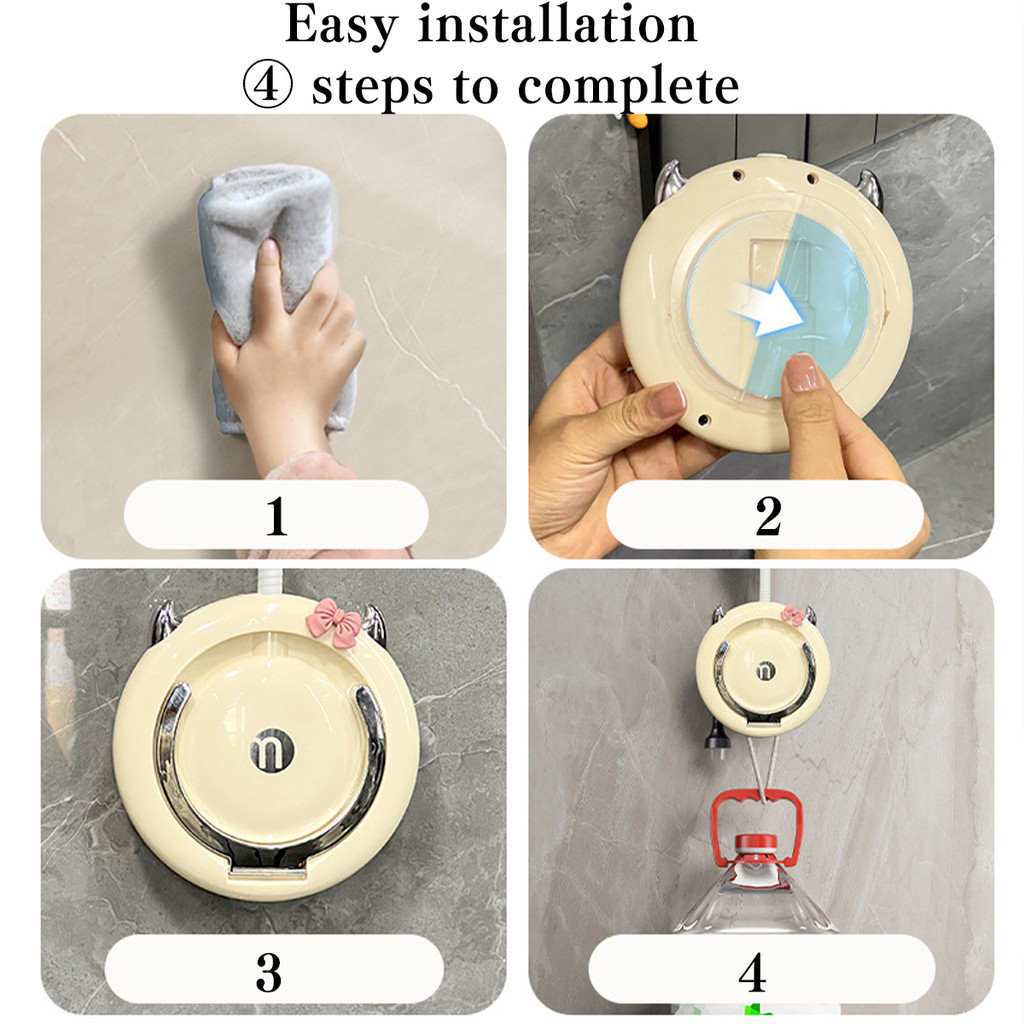 Easy installation
④ steps to complete

1

2

n

3

n

4