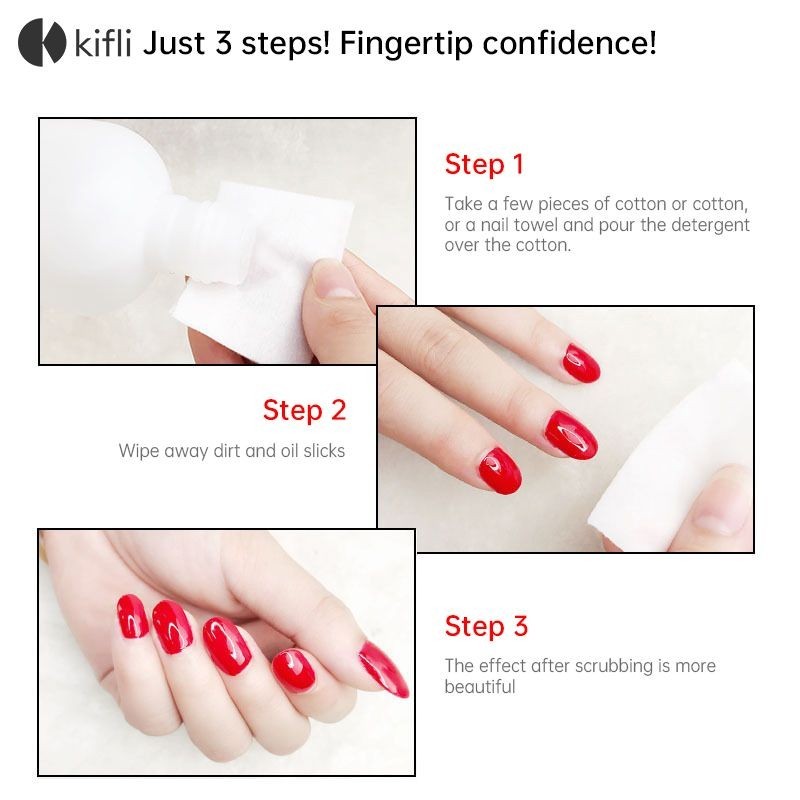 kifli Just 3 steps! Fingertip confidence!

Step 1

Take a few pieces of cotton or cotton, or a nail towel and pour the detergent over the cotton.

Step 2

Wipe away dirt and oil slicks

Step 3

The effect after scrubbing is more beautiful