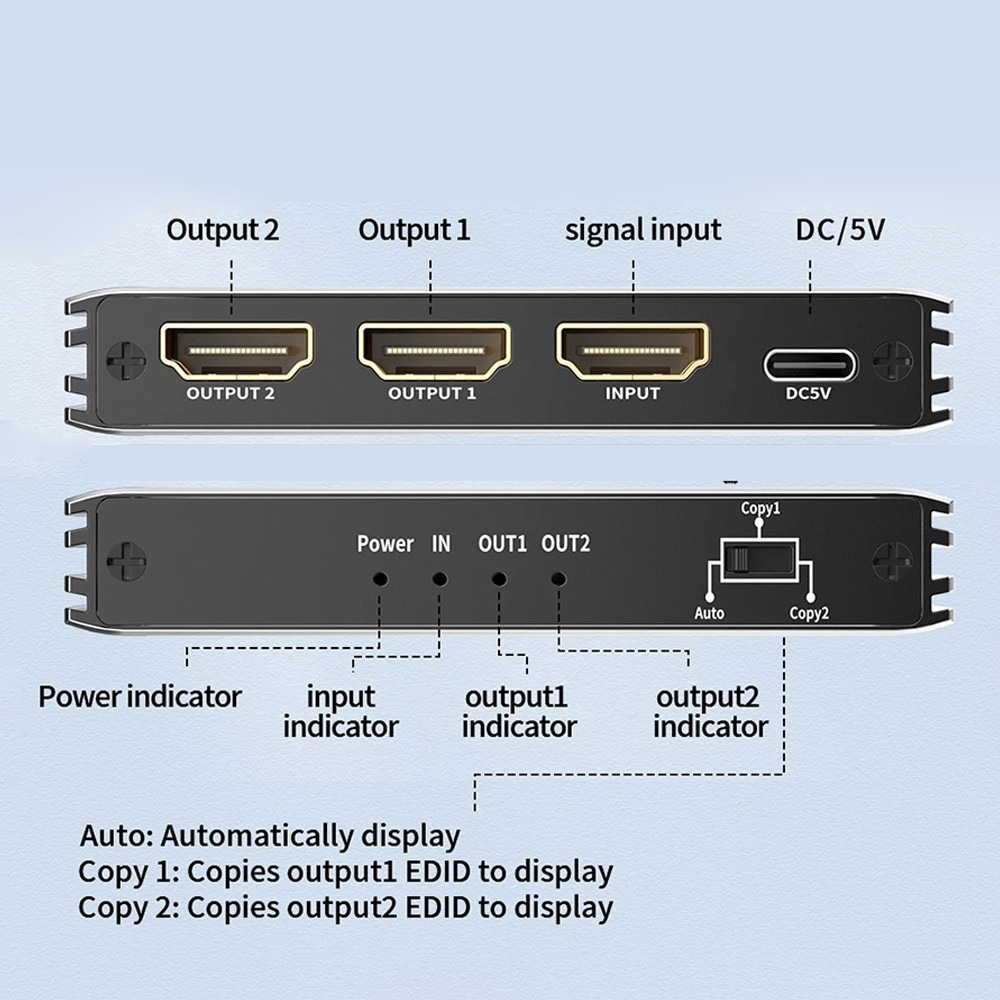 Output 2
Output 1
signal input
DC/5V

OUTPUT 2
OUTPUT 1
INPUT
DC5V

Power IN OUT1 OUT2
Copy1
Auto
Copy2

Power indicator
input indicator
output1 indicator
output2 indicator

Auto: Automatically display
Copy 1: Copies output1 EDID to display
Copy 2: Copies output2 EDID to display