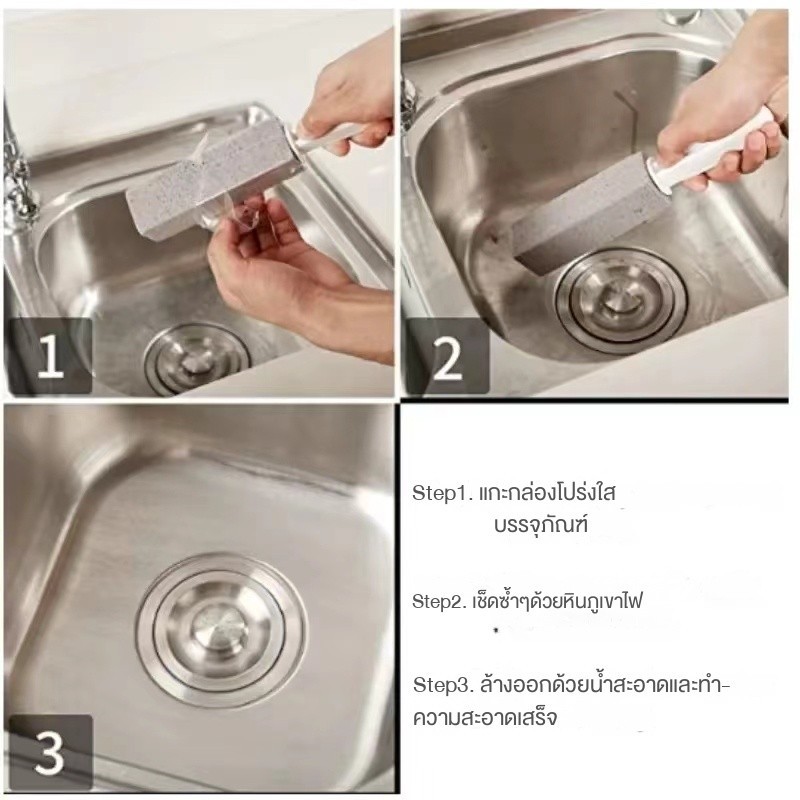 1

2

3

Step1. แกะกล่องโปร่งใส บรรจุภัณฑ์

Step2. เช็ดซ้ำๆด้วยหินภูเขาไฟ

Step3. ล้างออกด้วยน้ำสะอาดและทำความสะอาดเสร็จ