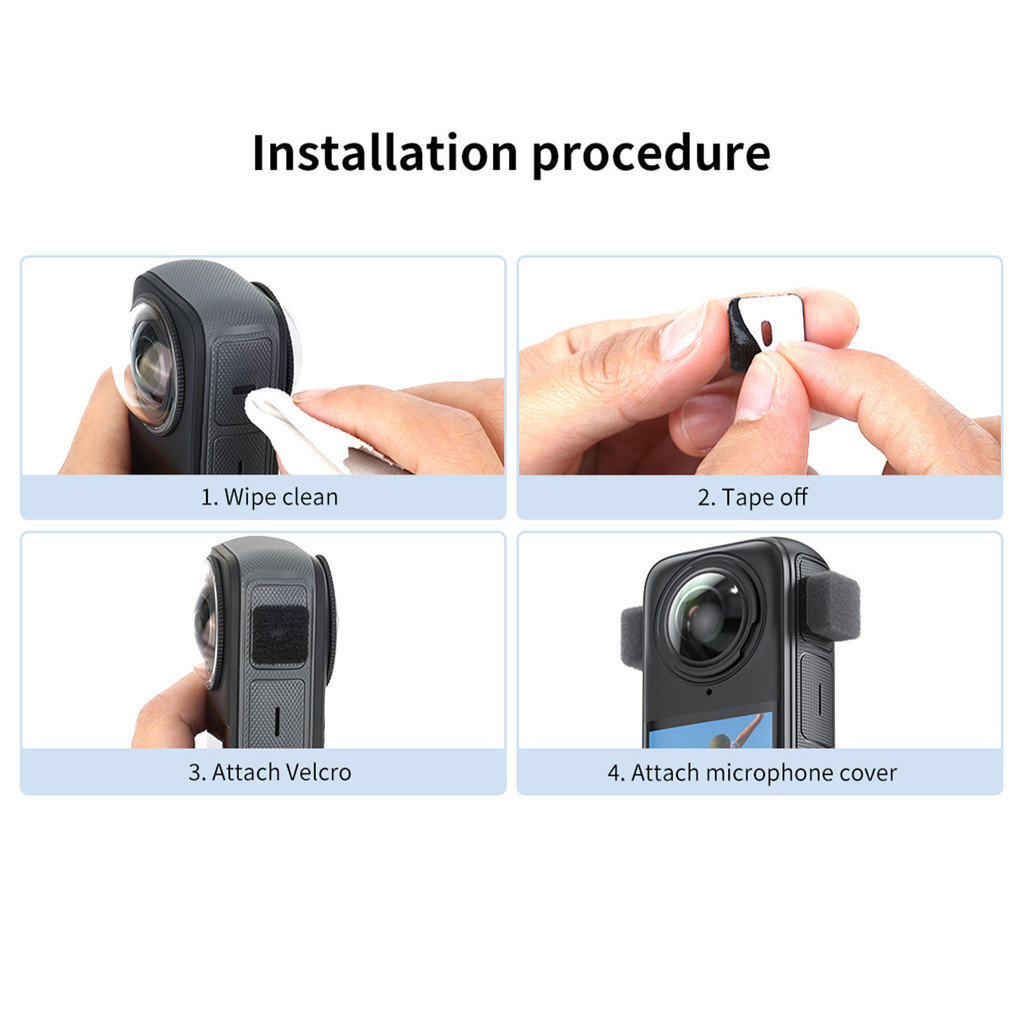 Installation procedure

1. Wipe clean

2. Tape off

3. Attach Velcro

4. Attach microphone cover