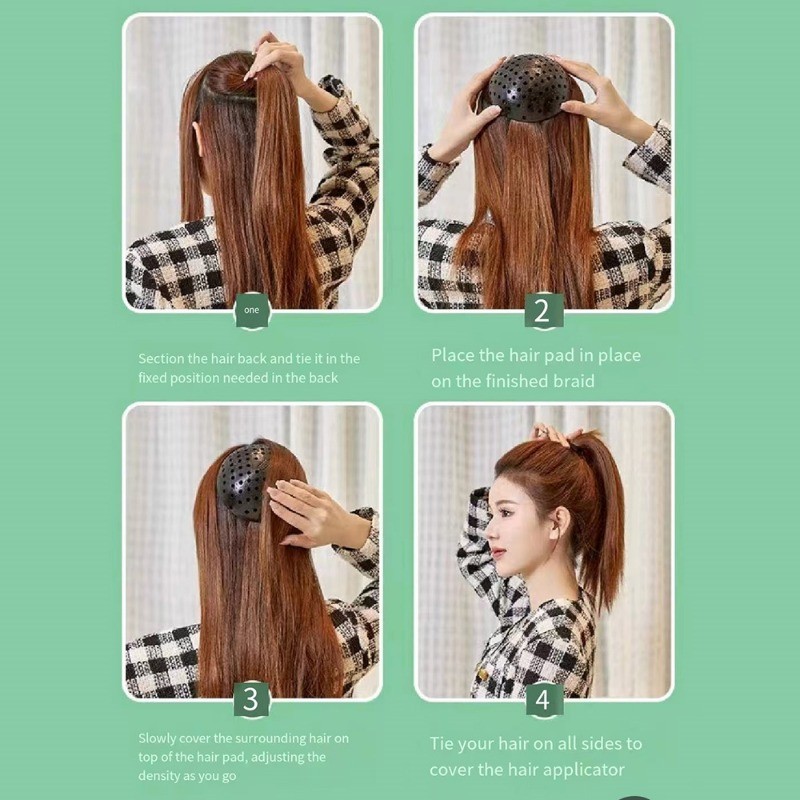 one

Section the hair back and tie it in the fixed position needed in the back

2

Place the hair pad in place on the finished braid

3

Slowly cover the surrounding hair on top of the hair pad, adjusting the density as you go

4

Tie your hair on all sides to cover the hair applicator