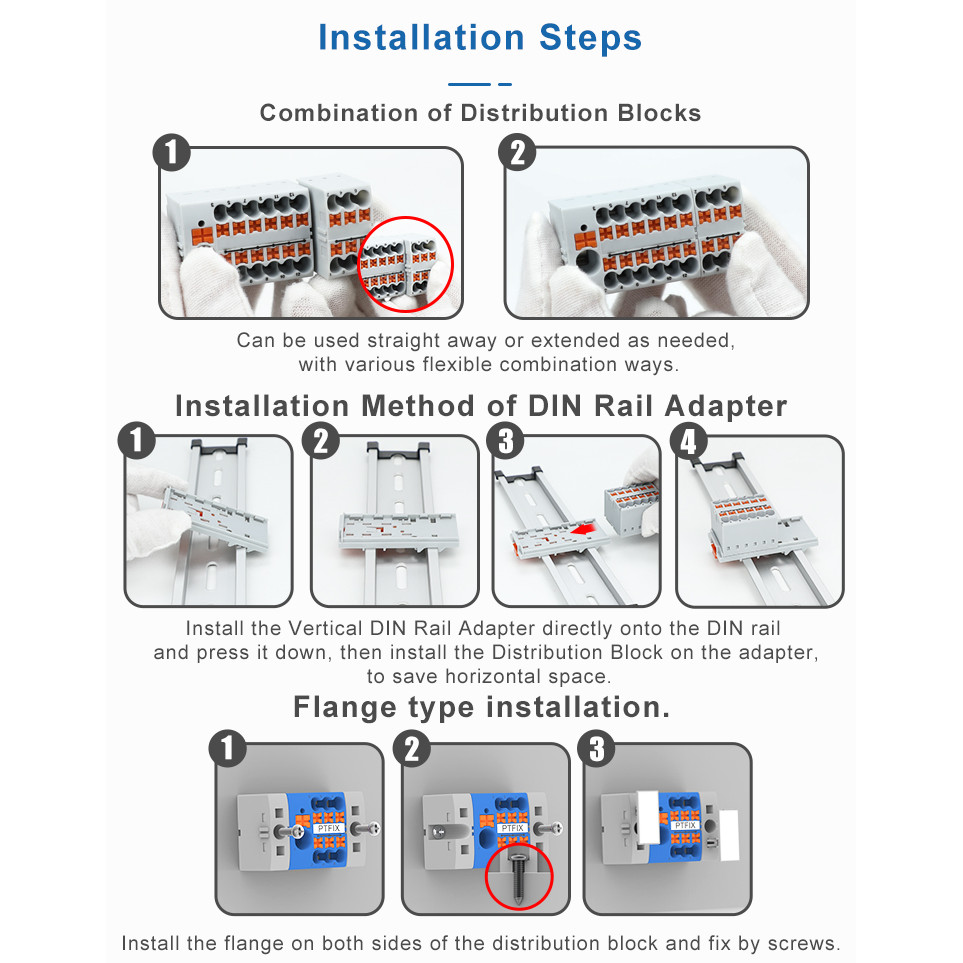 Installation Steps

Combination of Distribution Blocks

1

2

Can be used straight away or extended as needed, with various flexible combination ways.

Installation Method of DIN Rail Adapter

1

2

3

4

Install the Vertical DIN Rail Adapter directly onto the DIN rail and press it down, then install the Distribution Block on the adapter, to save horizontal space.

Flange type installation.

1

PTFIX

2

PTFIX

3

PTFIX

Install the flange on both sides of the distribution block and fix by screws.