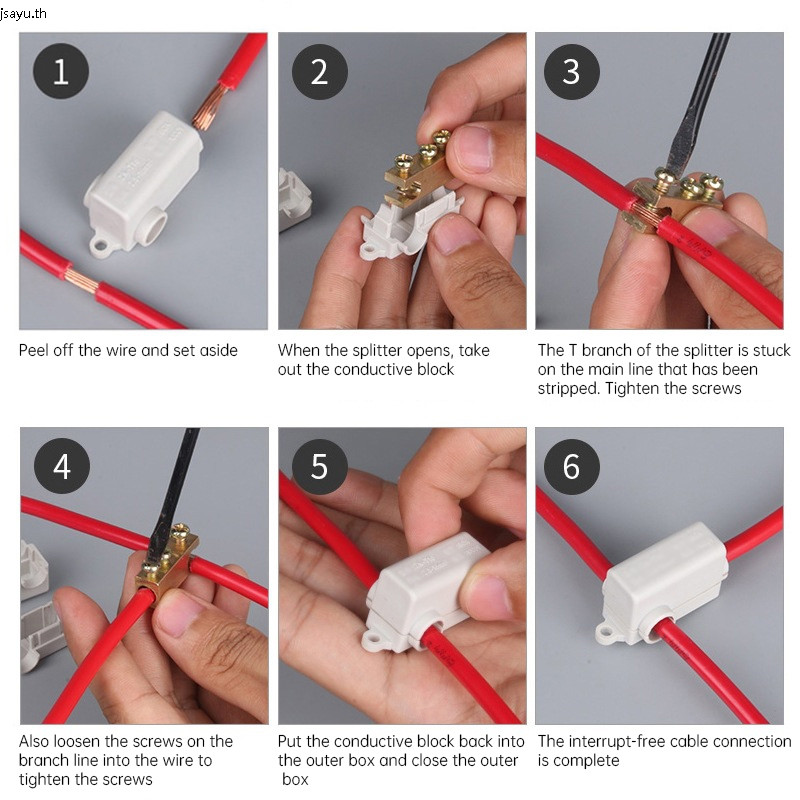 jsayu.th

1

Peel off the wire and set aside

2

When the splitter opens, take out the conductive block

3

The T branch of the splitter is stuck on the main line that has been stripped. Tighten the screws

4

Also loosen the screws on the branch line into the wire to tighten the screws

5

Put the conductive block back into the outer box and close the outer box

6

The interrupt-free cable connection is complete