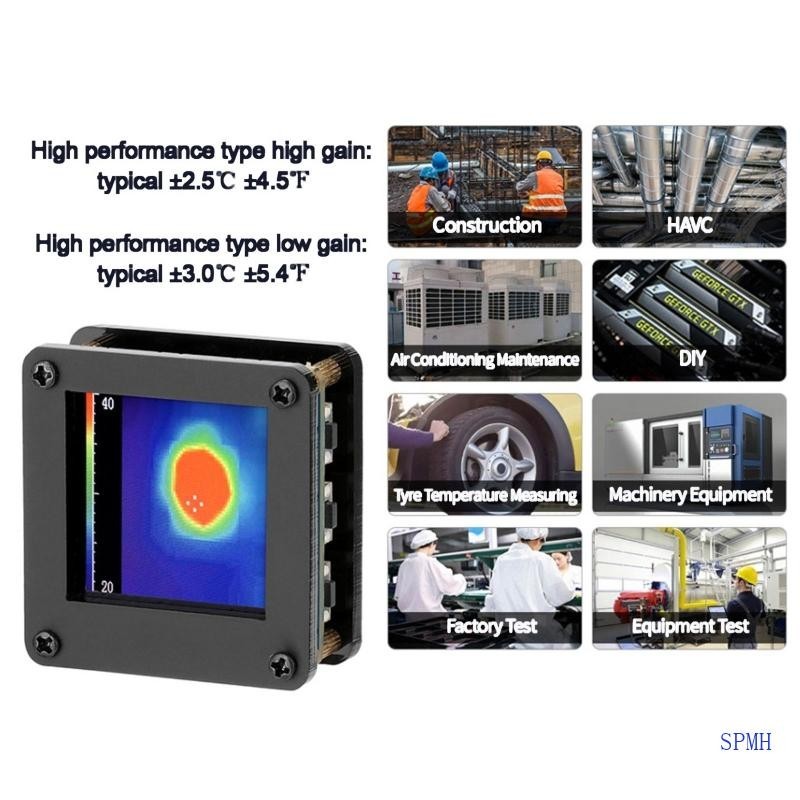 High performance type high gain: typical ±2.5℃ ±4.5℉

High performance type low gain: typical ±3.0℃ ±5.4℉

40

20

Construction

HAVC

Air Conditioning Maintenance

GEFORCE GTX

GEFORCE GTX

GEFORCE GTX

DIY

Tyre Temperature Measuring

Machinery Equipment

Factory Test

Equipment Test

SPMH