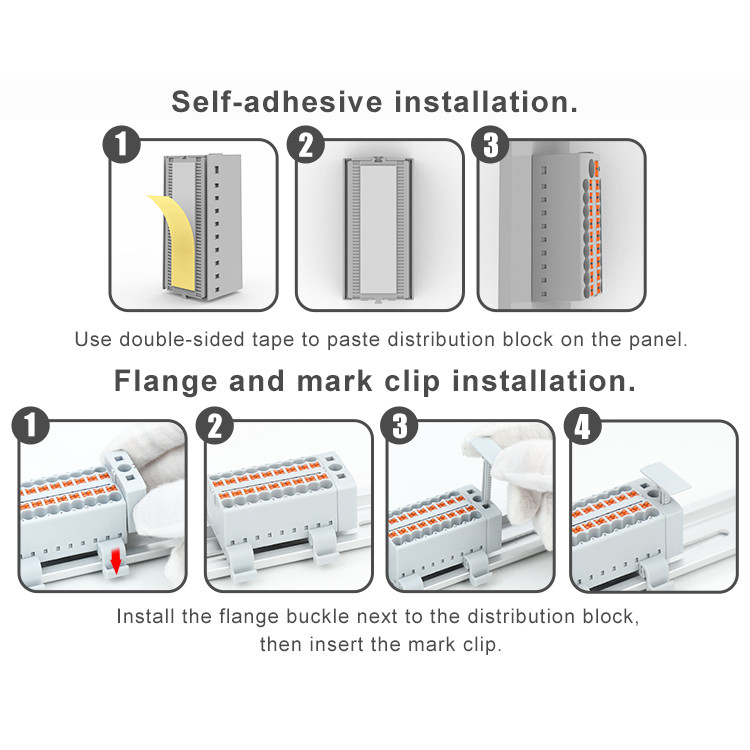 Self-adhesive installation.

1

2

3

Use double-sided tape to paste distribution block on the panel.

Flange and mark clip installation.

1

2

3

4

Install the flange buckle next to the distribution block, then insert the mark clip.