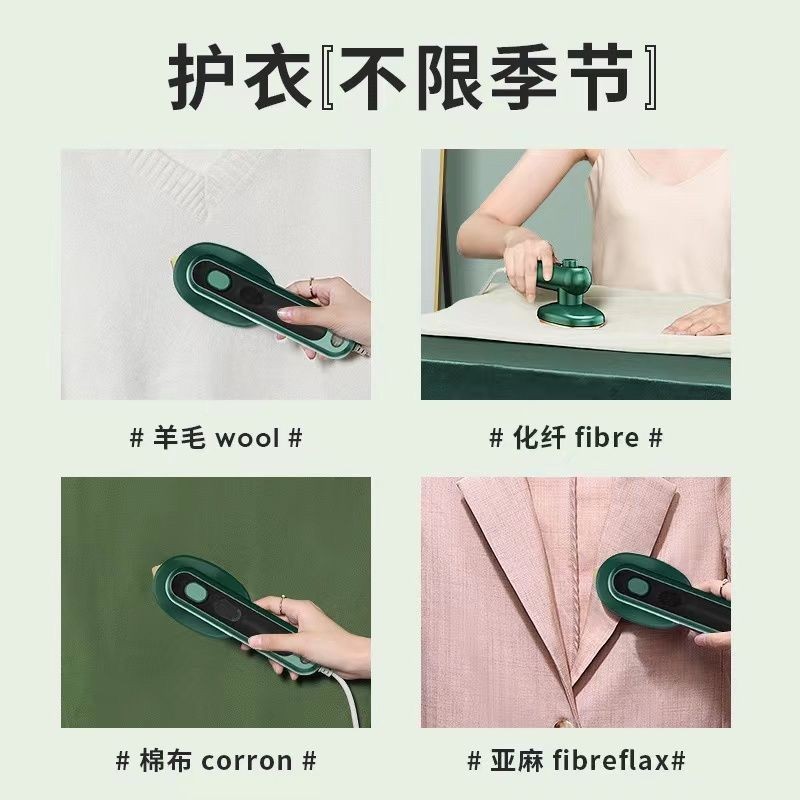 护衣〖不限季节〗

# 羊毛 wool #

# 化纤 fibre #

# 棉布 corron #

# 亚麻 fibreflax#