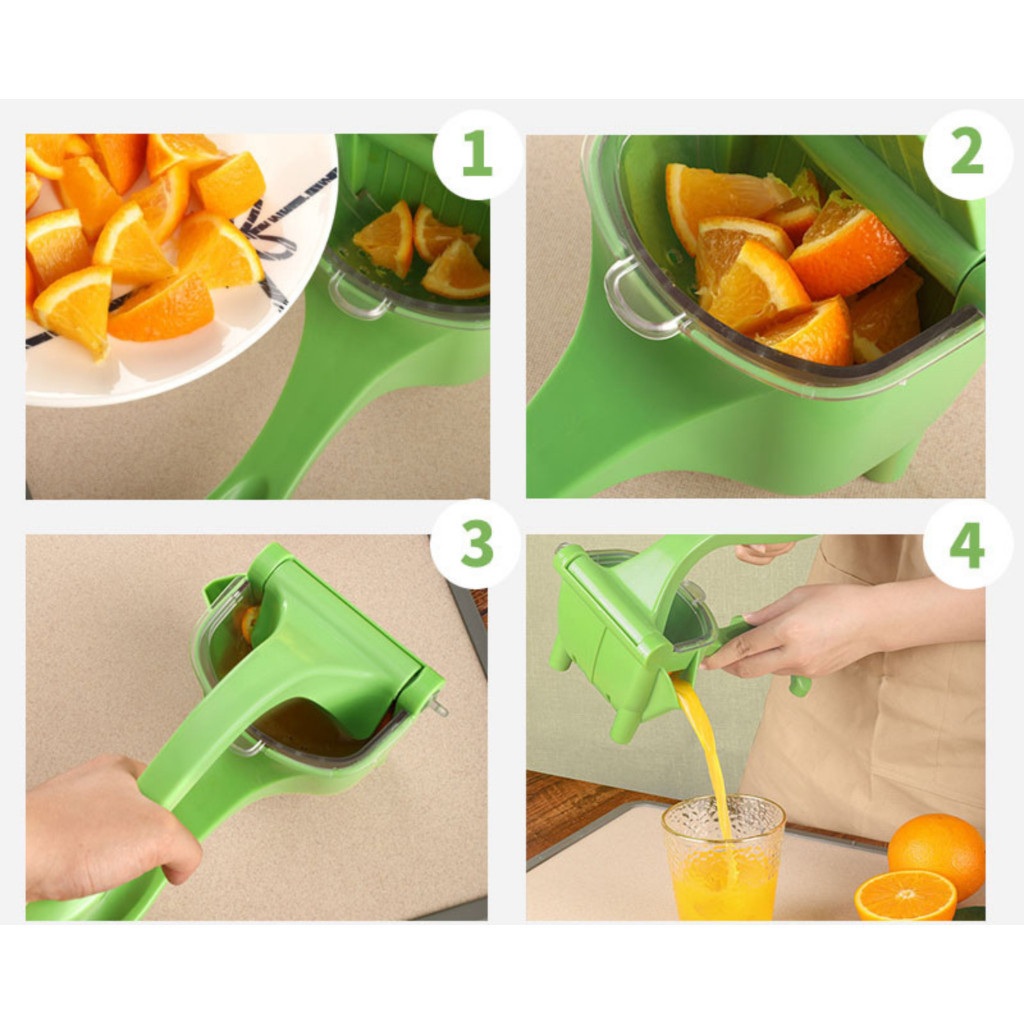 1

2

3

4