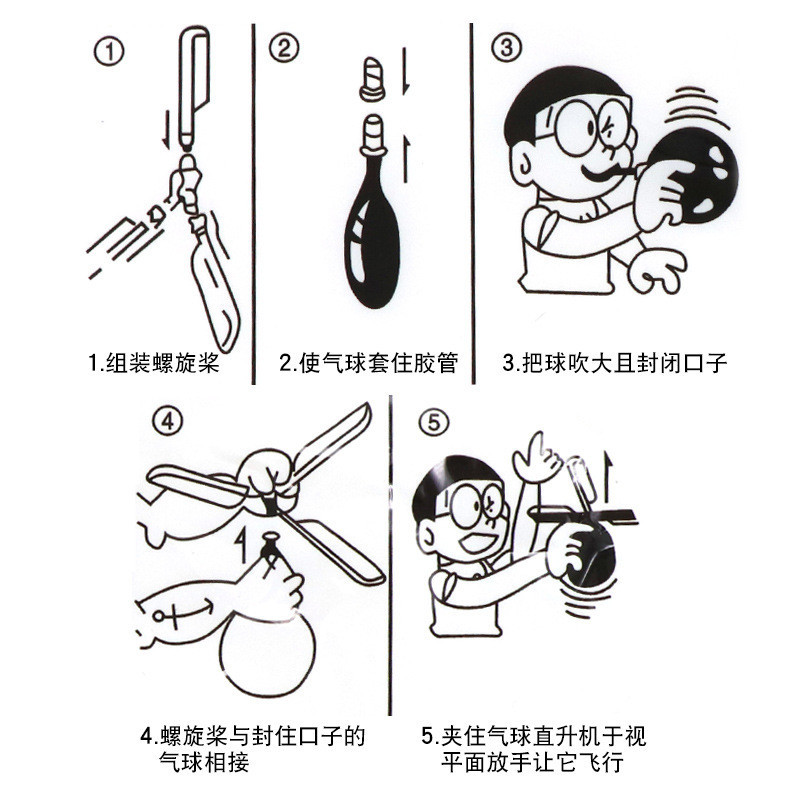 ①

1.组装螺旋桨

②

2.使气球套住胶管

③

3.把球吹大且封闭口子

④

4.螺旋桨与封住口子的气球相接

⑤

5.夹住气球直升机于视平面放手让它飞行