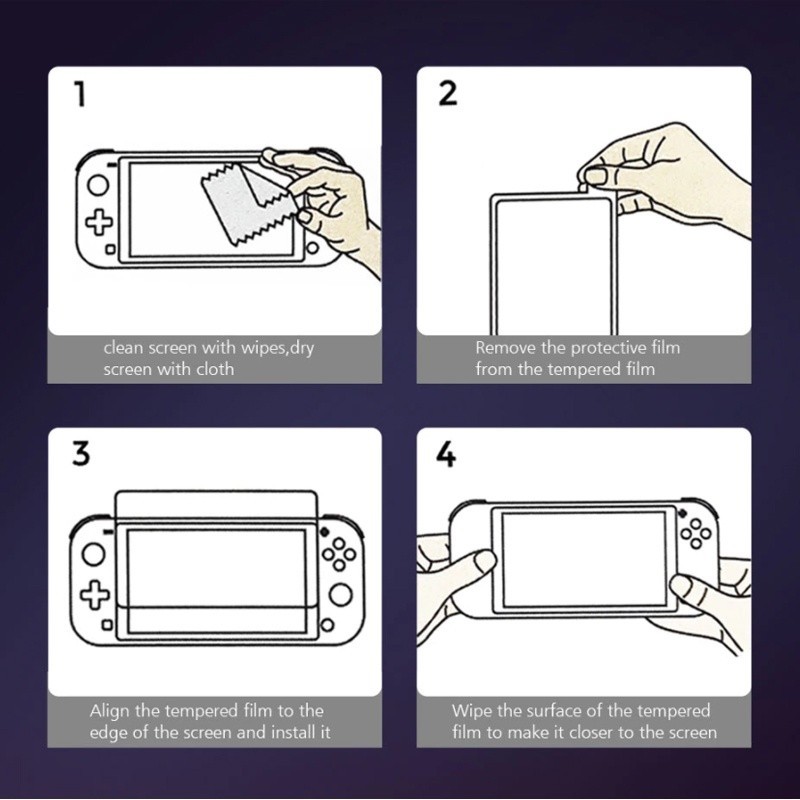 1

clean screen with wipes,dry screen with cloth

2

Remove the protective film from the tempered film

3

Align the tempered film to the edge of the screen and install it

4

Wipe the surface of the tempered film to make it closer to the screen