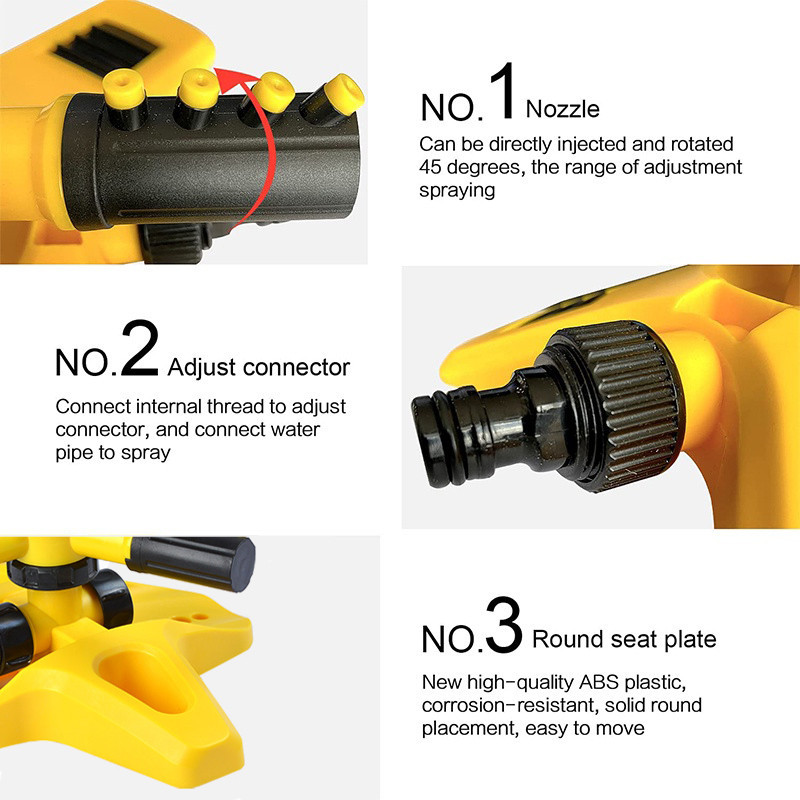 NO.1 Nozzle

Can be directly injected and rotated 45 degrees, the range of adjustment spraying

NO.2 Adjust connector

Connect internal thread to adjust connector, and connect water pipe to spray

NO.3 Round seat plate

New high-quality ABS plastic, corrosion-resistant, solid round placement, easy to move