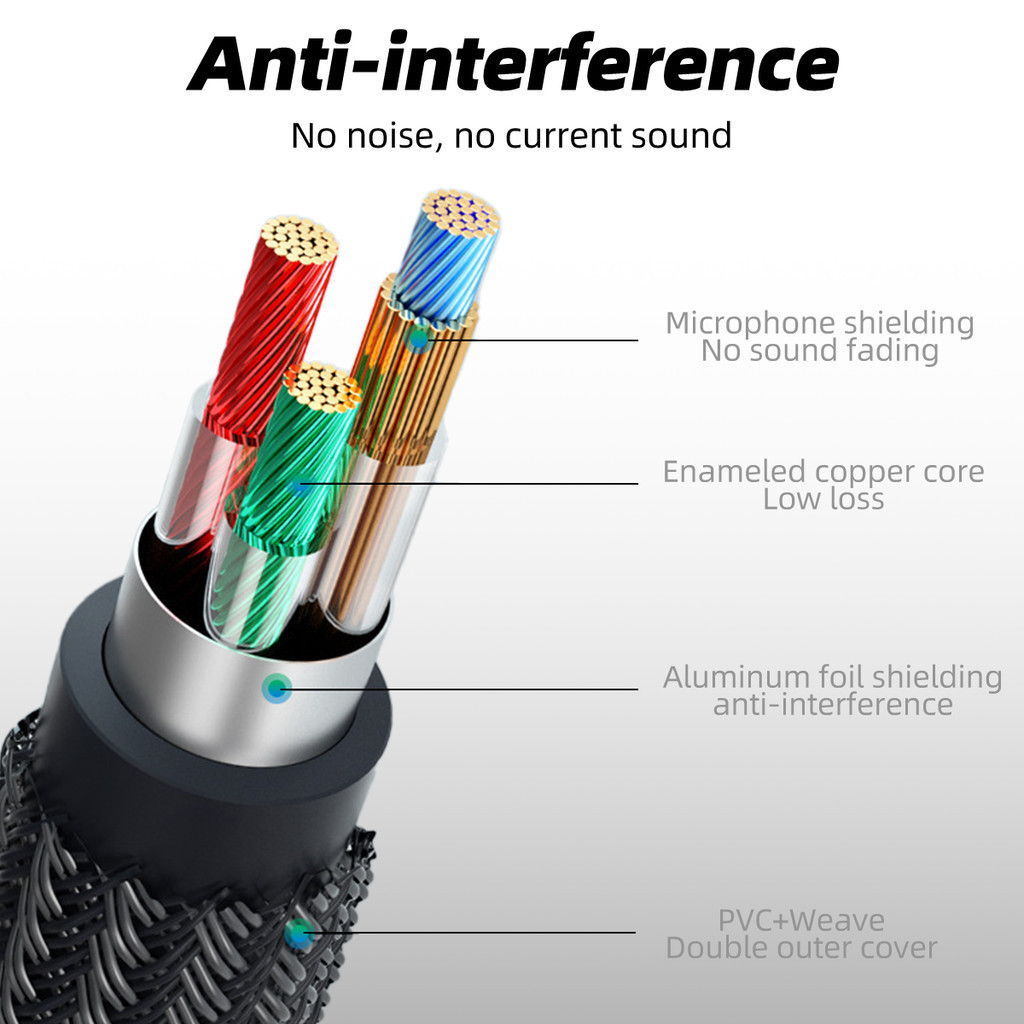 Anti-interference

No noise, no current sound

Microphone shielding
No sound fading

Enameled copper core
Low loss

Aluminum foil shielding
anti-interference

PVC+Weave
Double outer cover