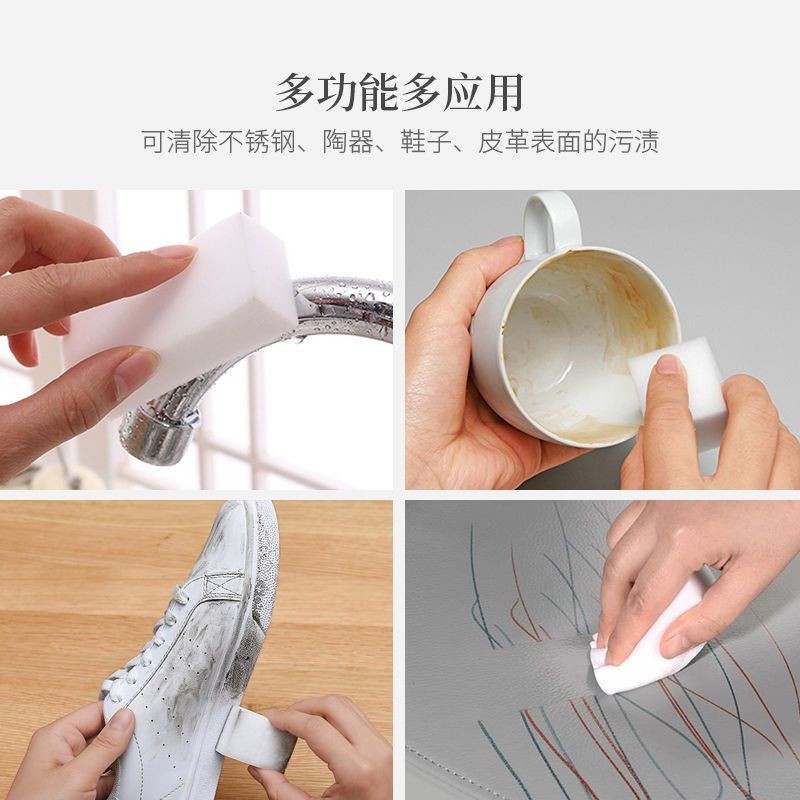 多功能多应用

可清除不锈钢、陶器、鞋子、皮革表面的污渍