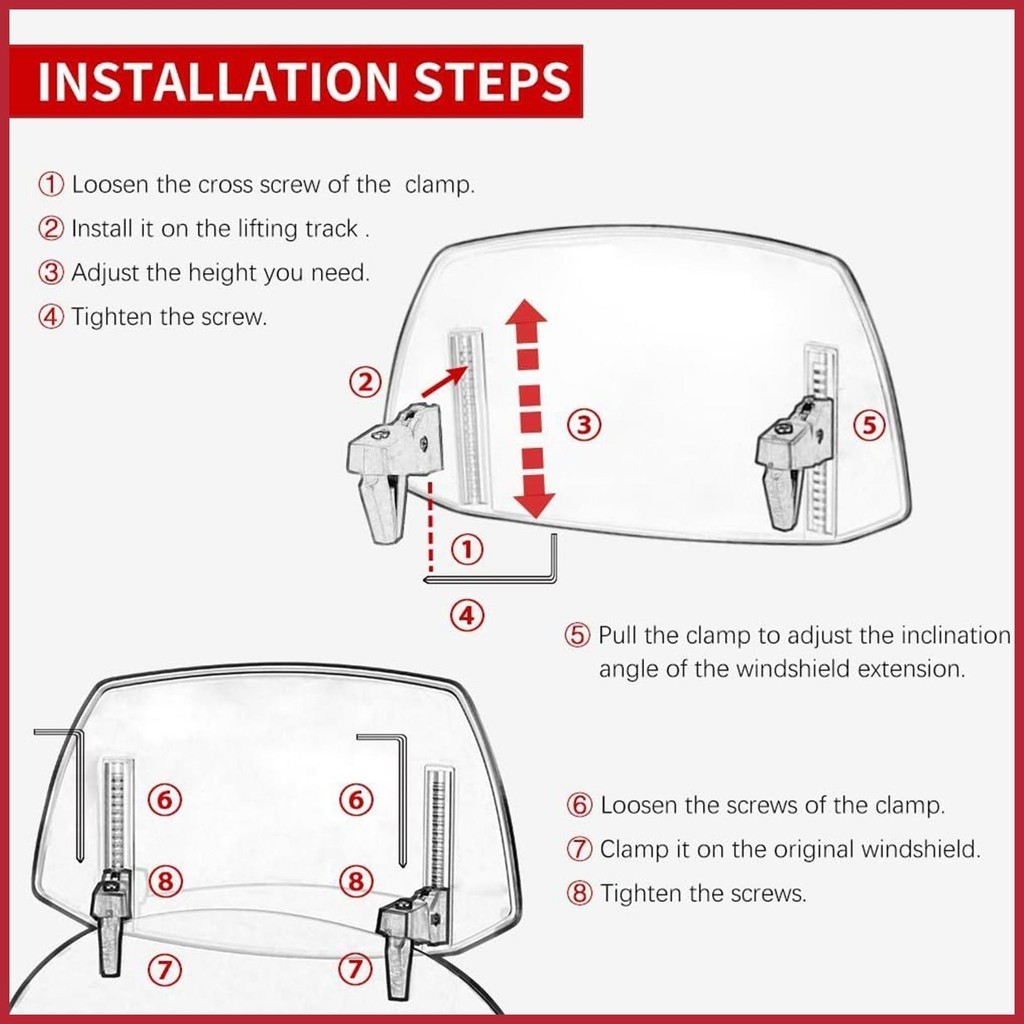 INSTALLATION STEPS

① Loosen the cross screw of the clamp.
② Install it on the lifting track .
③ Adjust the height you need.
④ Tighten the screw.

②
③
⑤
①
④

⑤ Pull the clamp to adjust the inclination angle of the windshield extension.

⑥
⑥
⑧
⑧
⑦
⑦

⑥ Loosen the screws of the clamp.
⑦ Clamp it on the original windshield.
⑧ Tighten the screws.