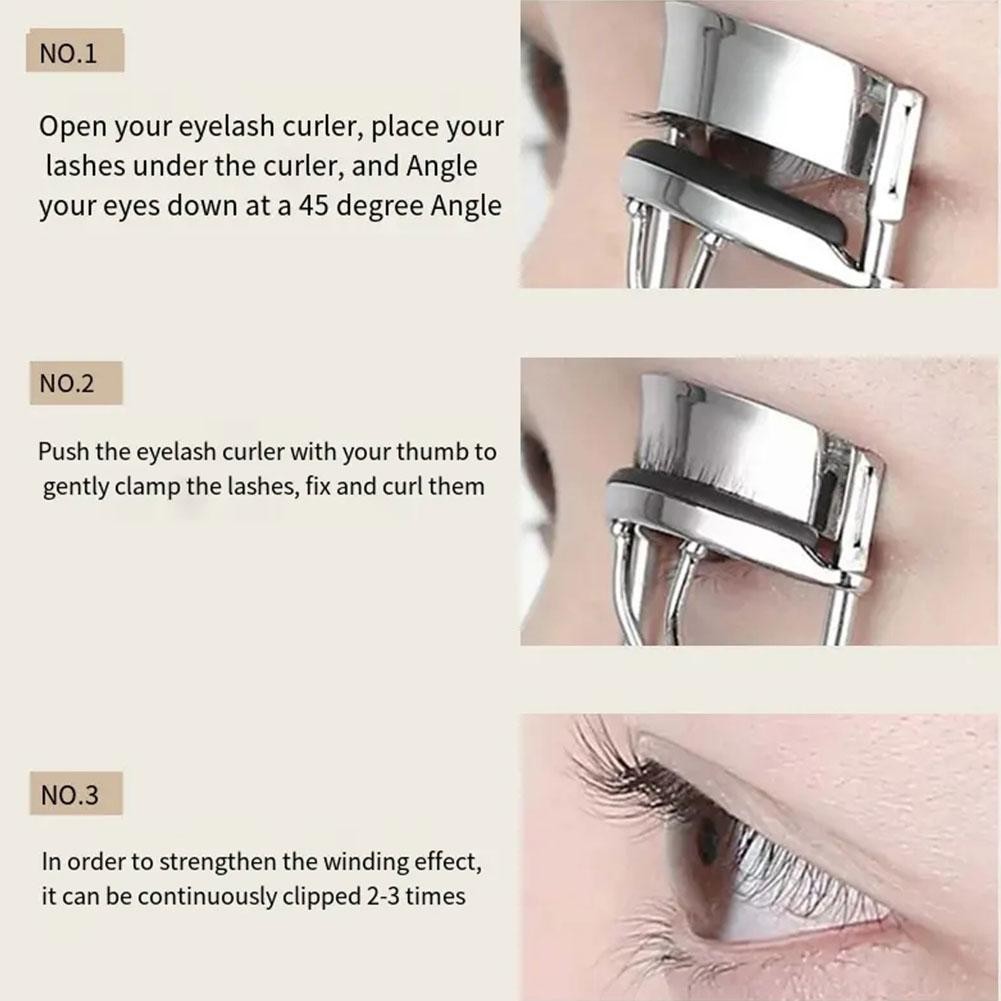 NO.1

Open your eyelash curler, place your lashes under the curler, and Angle your eyes down at a 45 degree Angle

NO.2

Push the eyelash curler with your thumb to gently clamp the lashes, fix and curl them

NO.3

In order to strengthen the winding effect, it can be continuously clipped 2-3 times