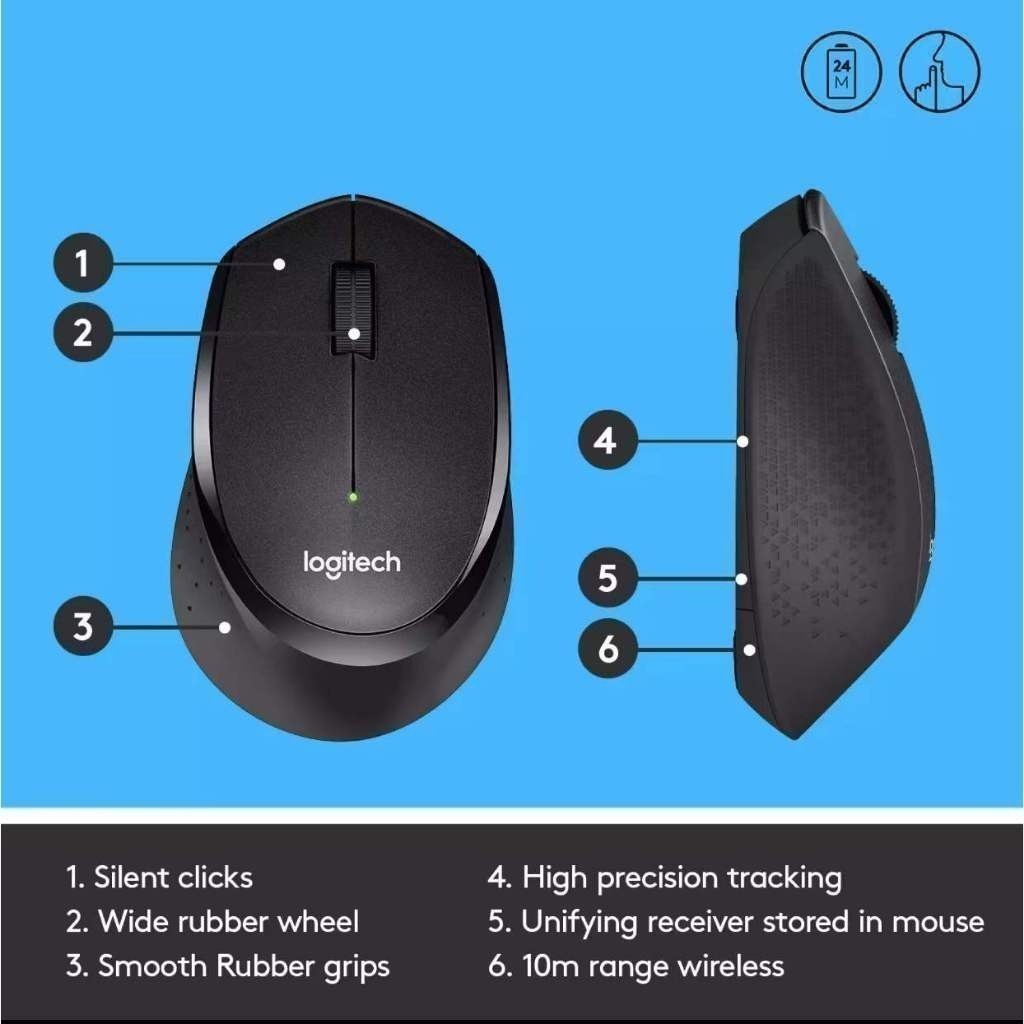 24
M

1

2

3

logitech

4

5

6

1. Silent clicks
2. Wide rubber wheel
3. Smooth Rubber grips

4. High precision tracking
5. Unifying receiver stored in mouse
6. 10m range wireless