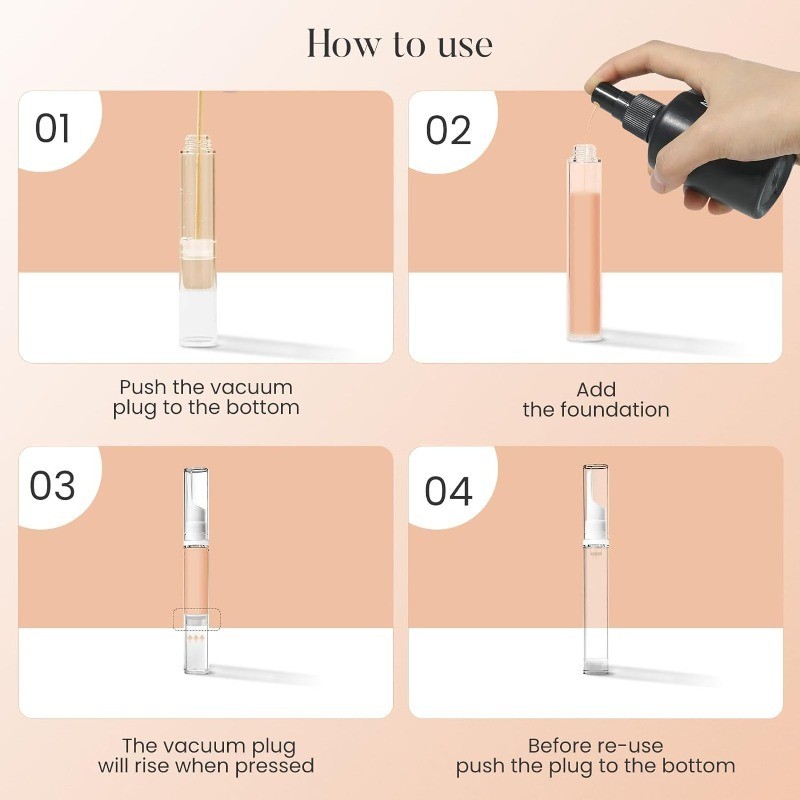 How to use

01

Push the vacuum plug to the bottom

02

Add the foundation

03

The vacuum plug will rise when pressed

04

Before re-use push the plug to the bottom