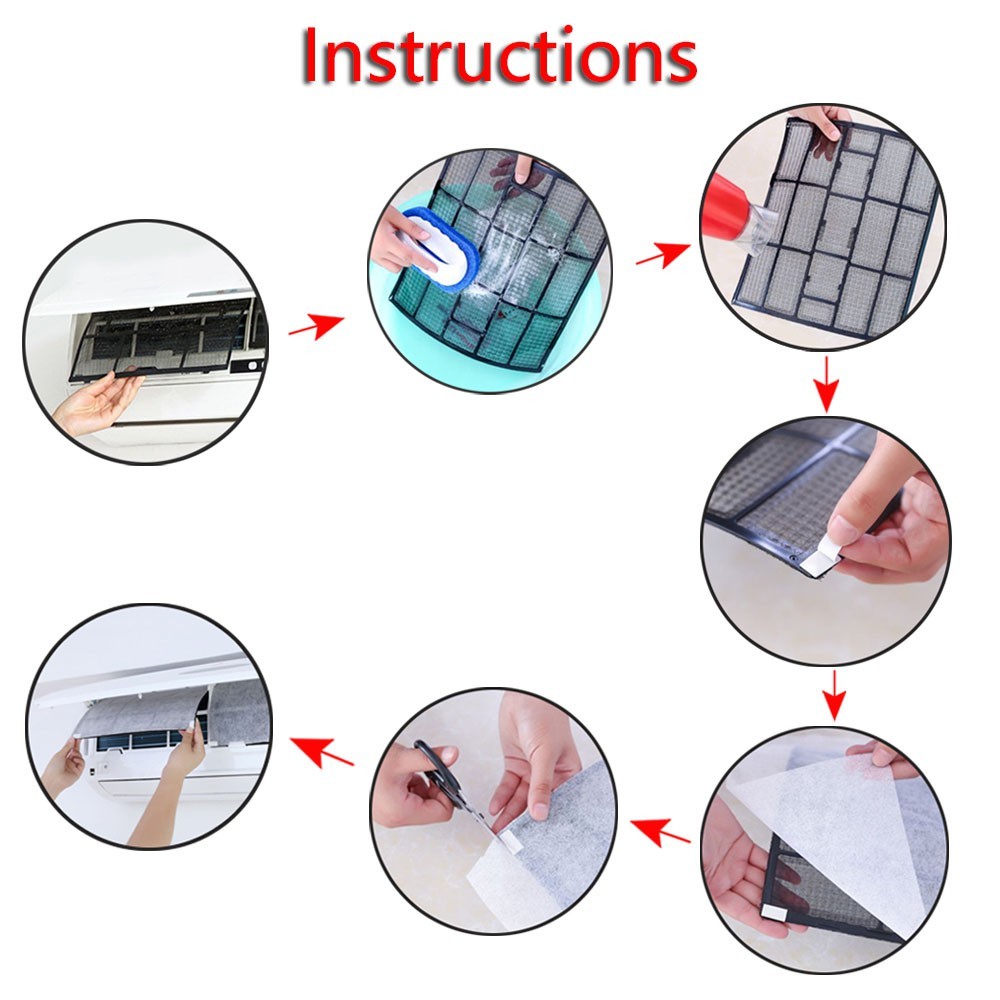 Instructions