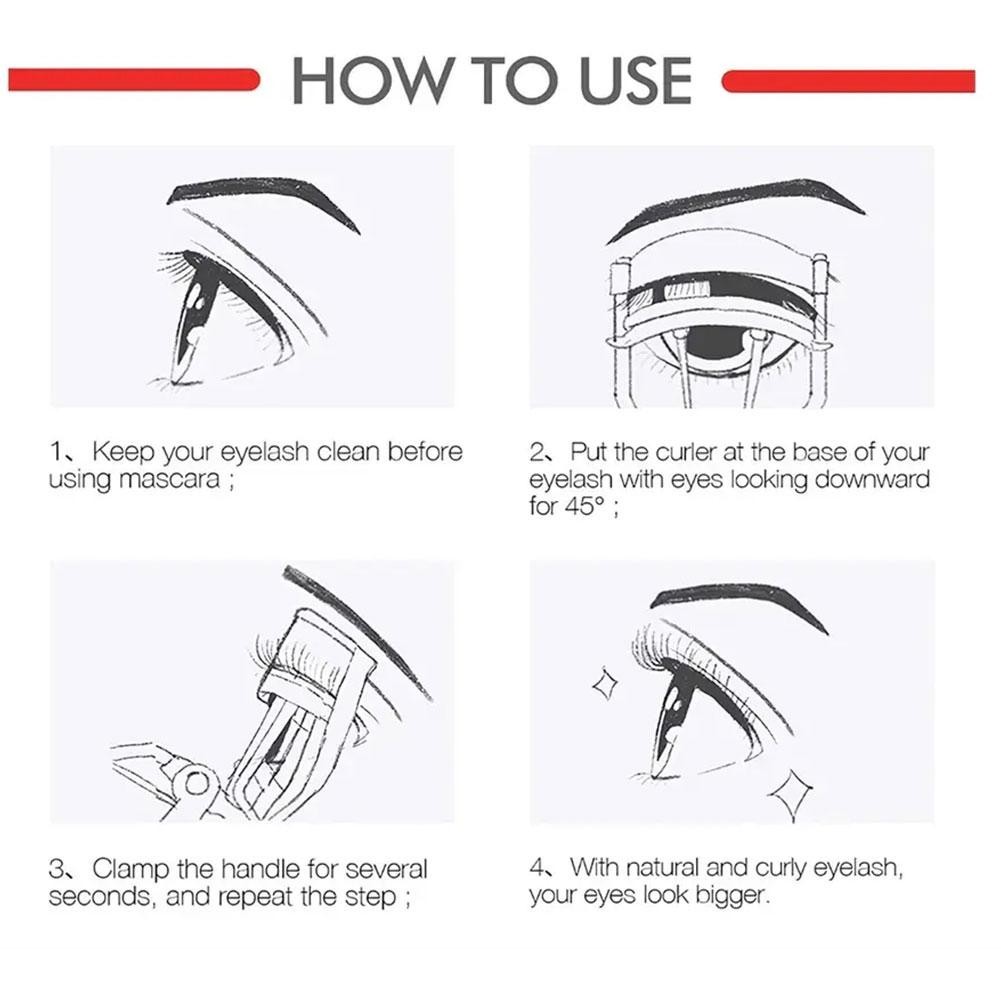 HOW TO USE

1、Keep your eyelash clean before using mascara ;

2、Put the curler at the base of your eyelash with eyes looking downward for 45° ;

3、Clamp the handle for several seconds, and repeat the step ;

4、With natural and curly eyelash, your eyes look bigger.