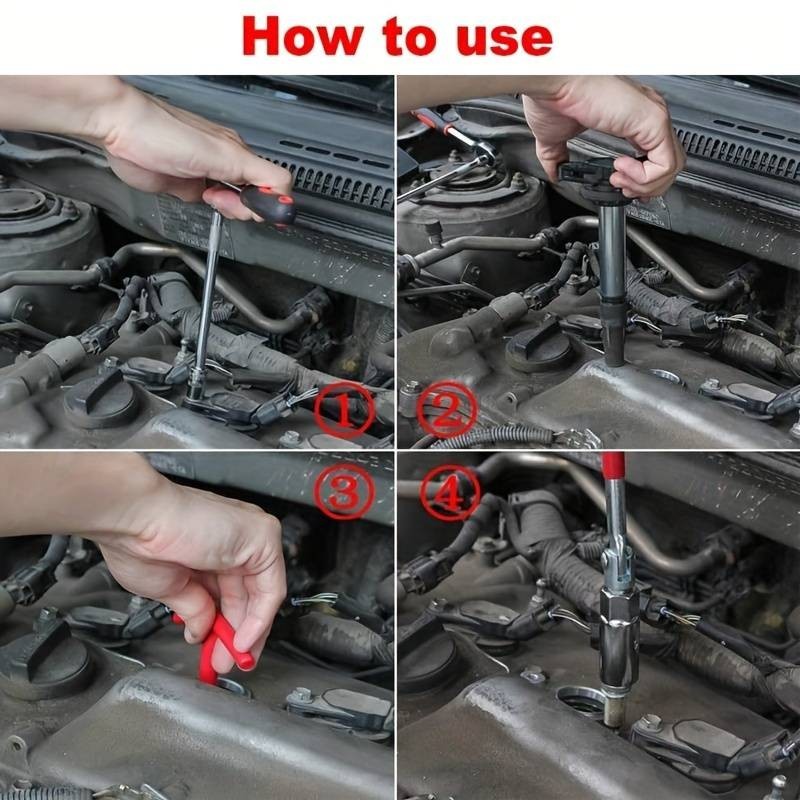 How to use

①

②

③

④