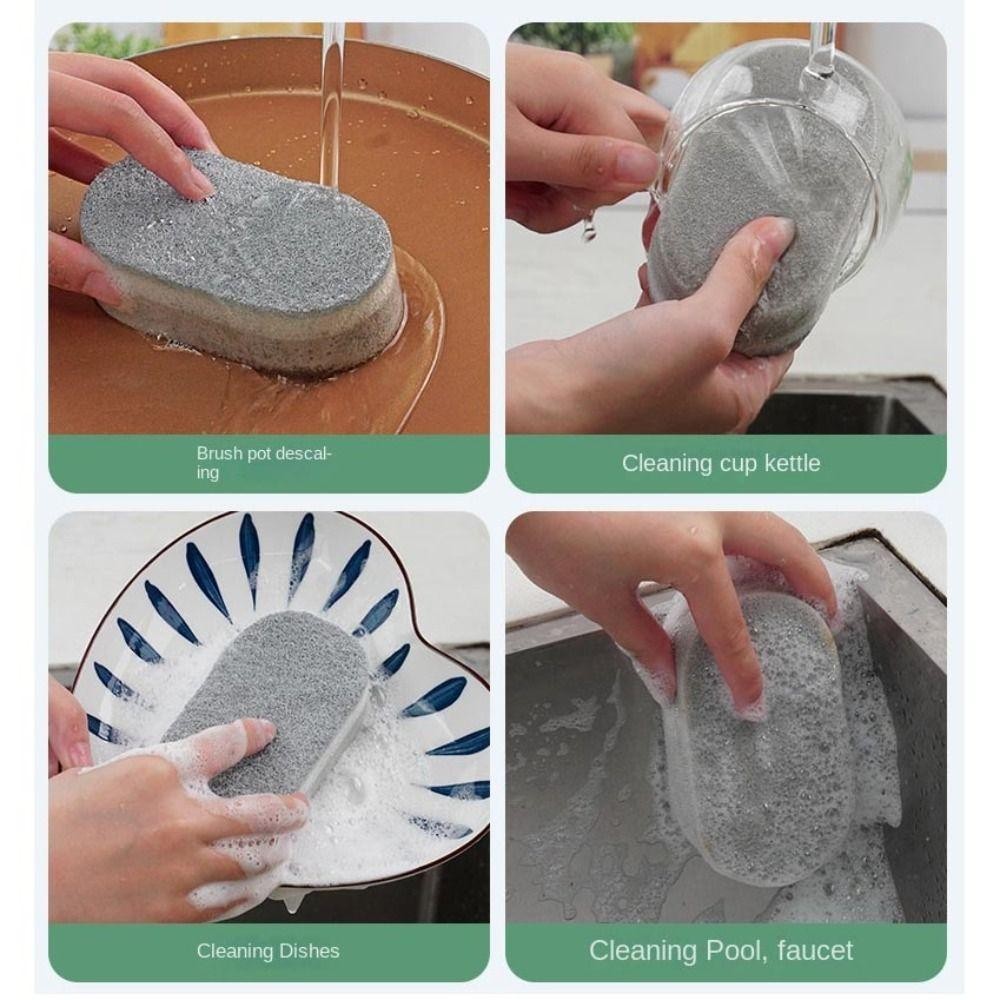 Brush pot descaling

Cleaning cup kettle

Cleaning Dishes

Cleaning Pool, faucet