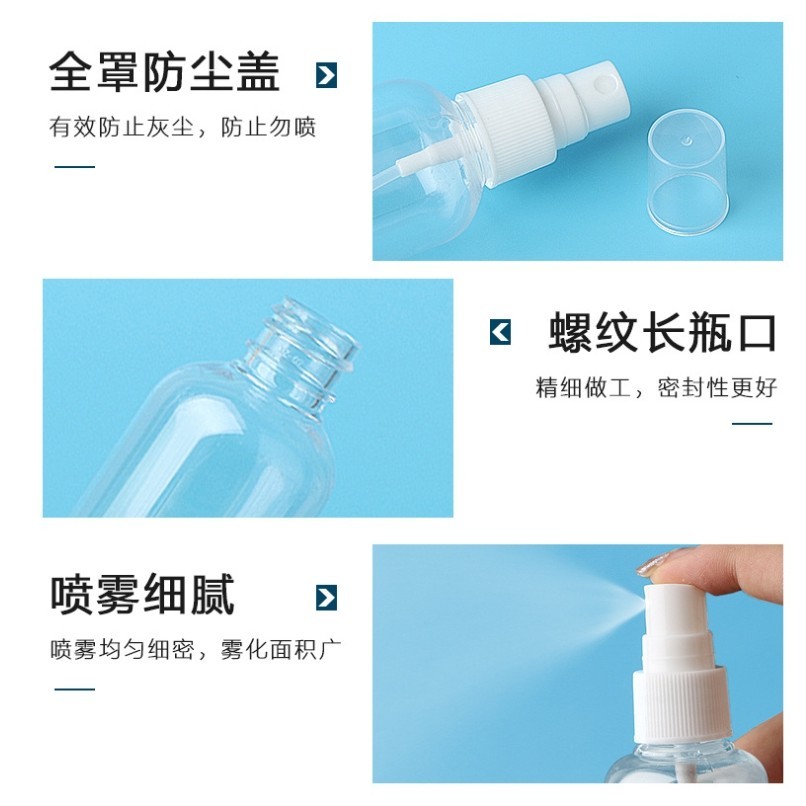 全罩防尘盖

有效防止灰尘，防止勿喷

螺纹长瓶口

精细做工，密封性更好

喷雾细腻

喷雾均匀细密，雾化面积广