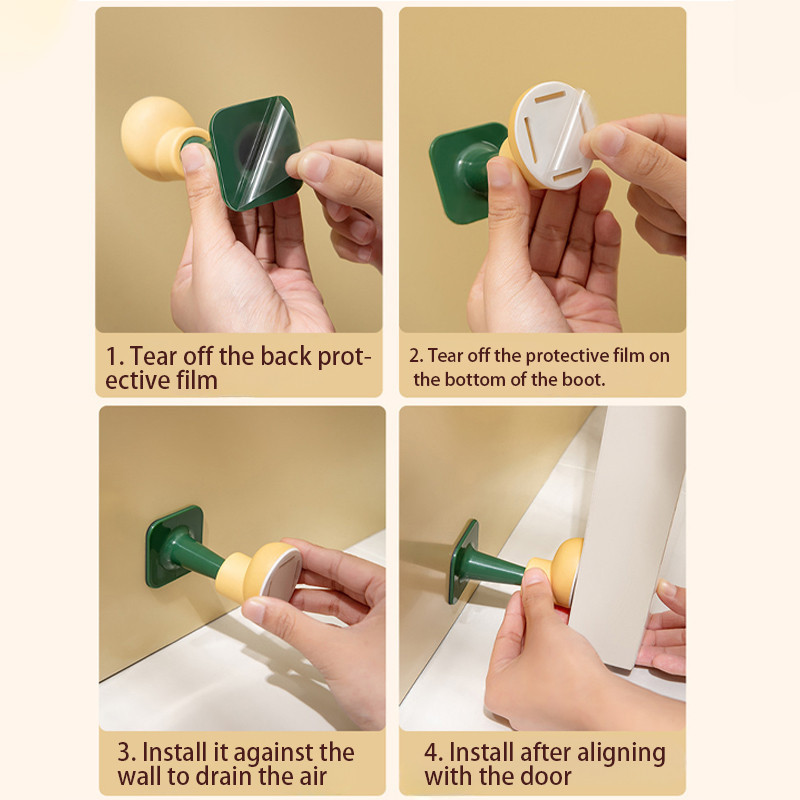 1. Tear off the back protective film

2. Tear off the protective film on the bottom of the boot.

3. Install it against the wall to drain the air

4. Install after aligning with the door