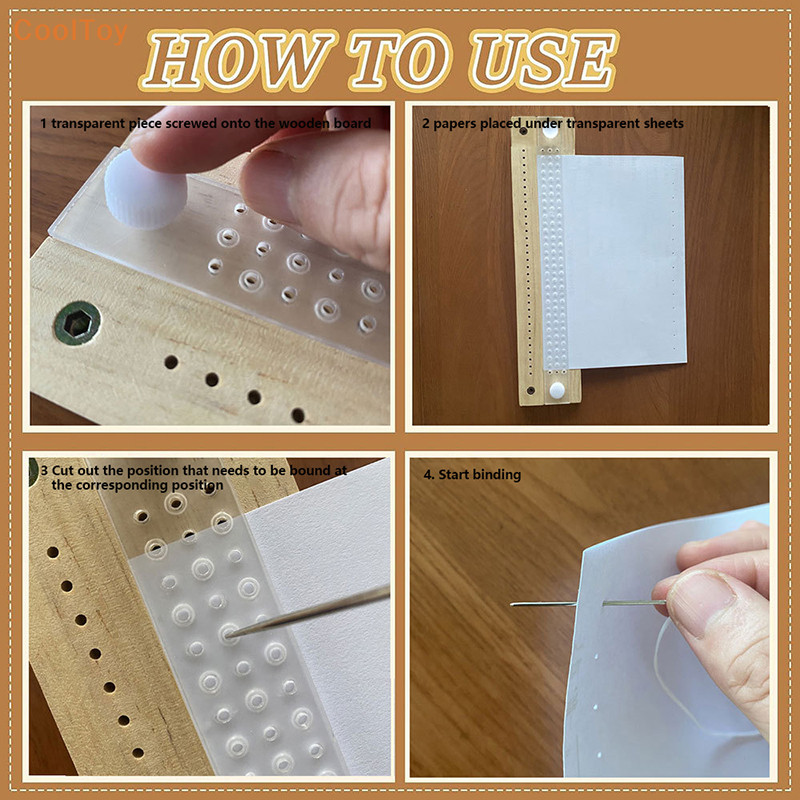 CoolToy

HOW TO USE

1 transparent piece screwed onto the wooden board

2 papers placed under transparent sheets

3 Cut out the position that needs to be bound at the corresponding position

4. Start binding