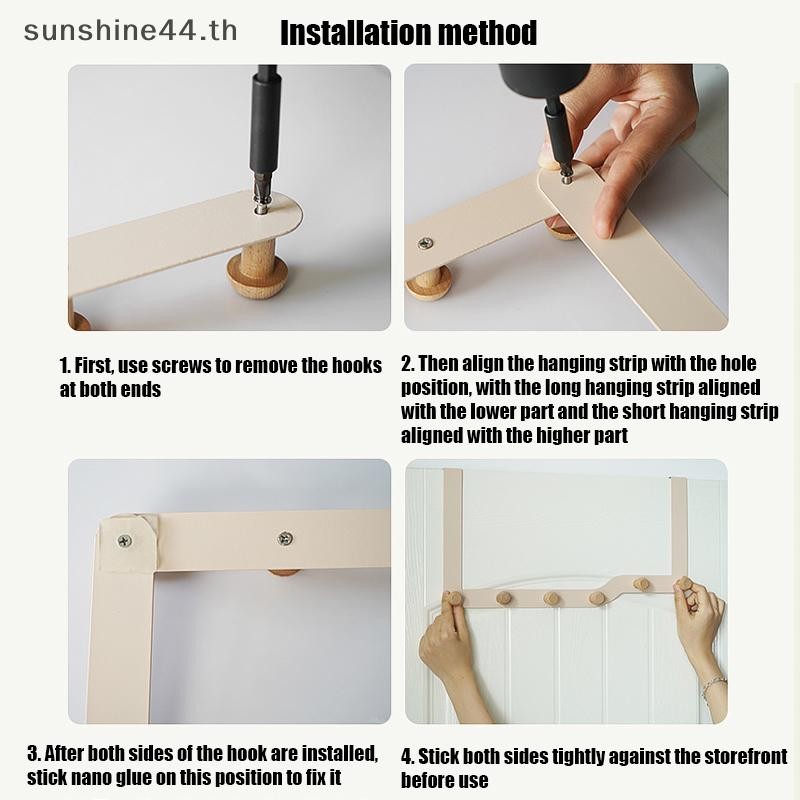 sunshine44.th

Installation method

1. First, use screws to remove the hooks at both ends

2. Then align the hanging strip with the hole position, with the long hanging strip aligned with the lower part and the short hanging strip aligned with the higher part

3. After both sides of the hook are installed, stick nano glue on this position to fix it

4. Stick both sides tightly against the storefront before use