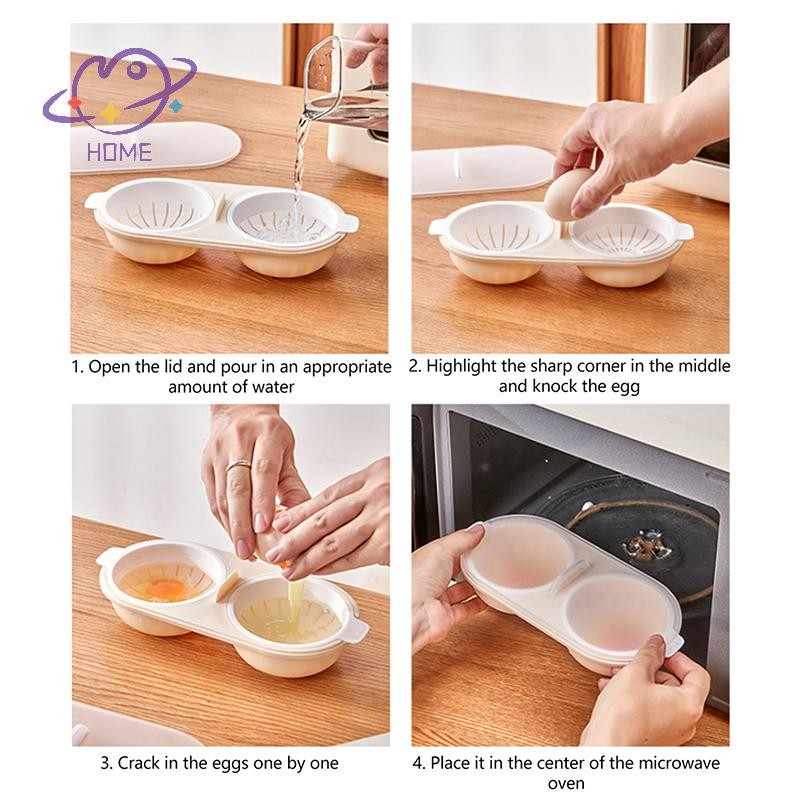 HOME

1. Open the lid and pour in an appropriate amount of water

2. Highlight the sharp corner in the middle and knock the egg

3. Crack in the eggs one by one

4. Place it in the center of the microwave oven