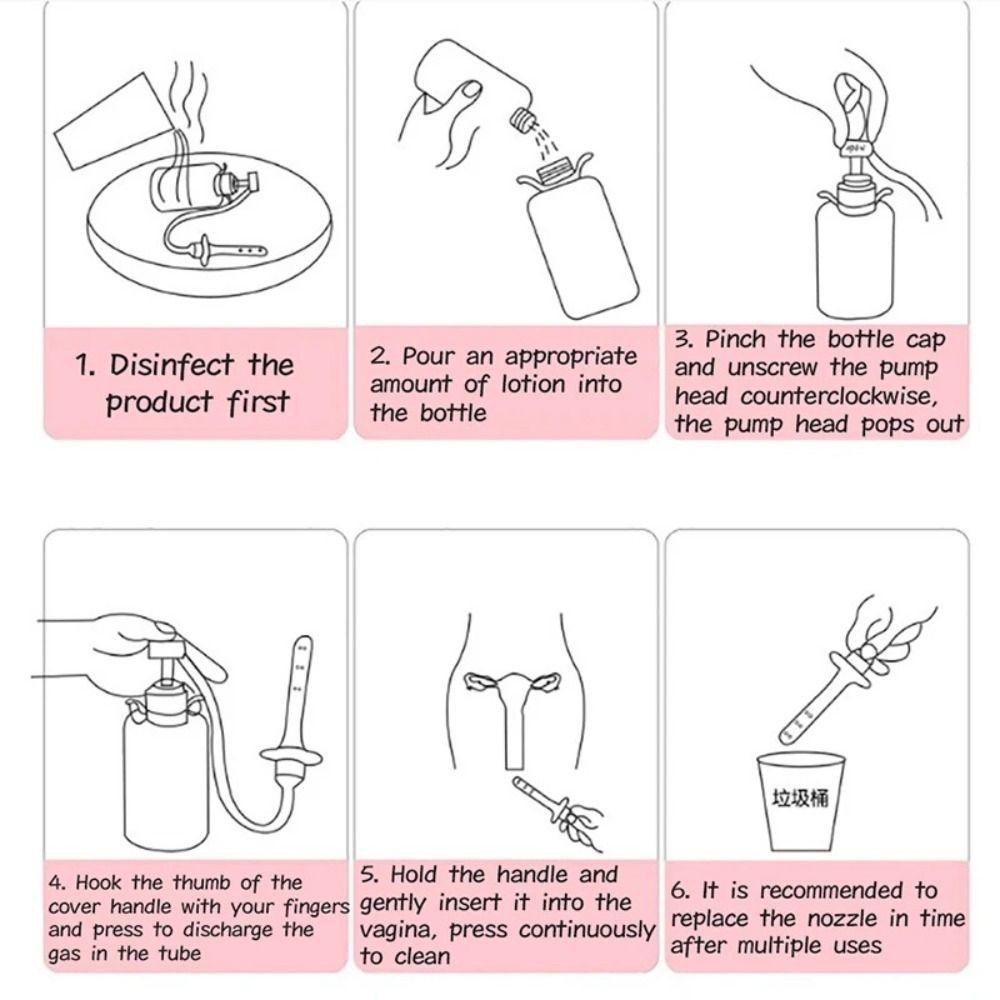 1. Disinfect the product first

2. Pour an appropriate amount of lotion into the bottle

3. Pinch the bottle cap and unscrew the pump head counterclockwise, the pump head pops out

4. Hook the thumb of the cover handle with your fingers and press to discharge the gas in the tube

5. Hold the handle and gently insert it into the vagina, press continuously to clean

垃圾桶

6. It is recommended to replace the nozzle in time after multiple uses