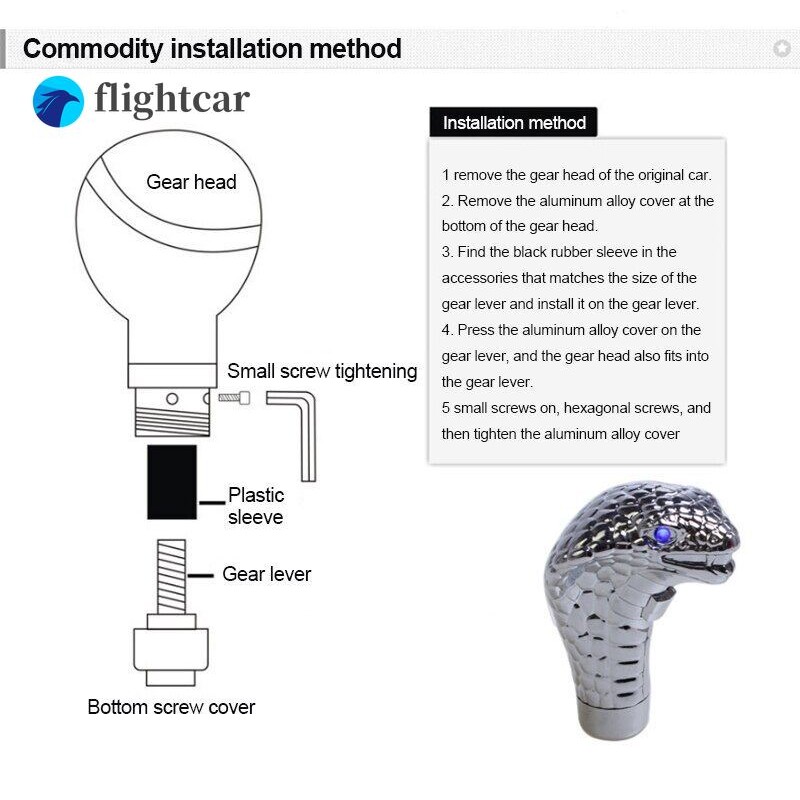 Commodity installation method

flightcar

Gear head

Small screw tightening

Plastic sleeve

Gear lever

Bottom screw cover

Installation method

1 remove the gear head of the original car.
2. Remove the aluminum alloy cover at the bottom of the gear head.
3. Find the black rubber sleeve in the accessories that matches the size of the gear lever and install it on the gear lever.
4. Press the aluminum alloy cover on the gear lever, and the gear head also fits into the gear lever.
5 small screws on, hexagonal screws, and then tighten the aluminum alloy cover