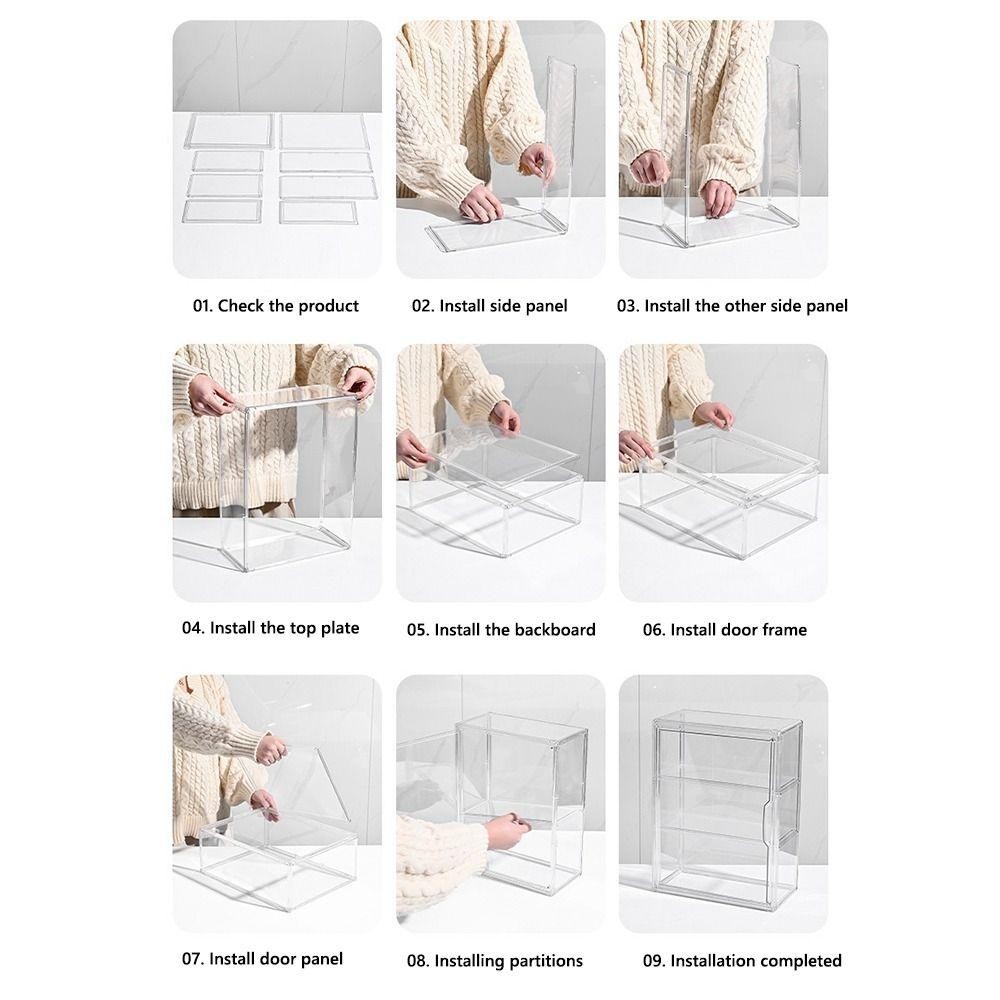 01. Check the product

02. Install side panel

03. Install the other side panel

04. Install the top plate

05. Install the backboard

06. Install door frame

07. Install door panel

08. Installing partitions

09. Installation completed