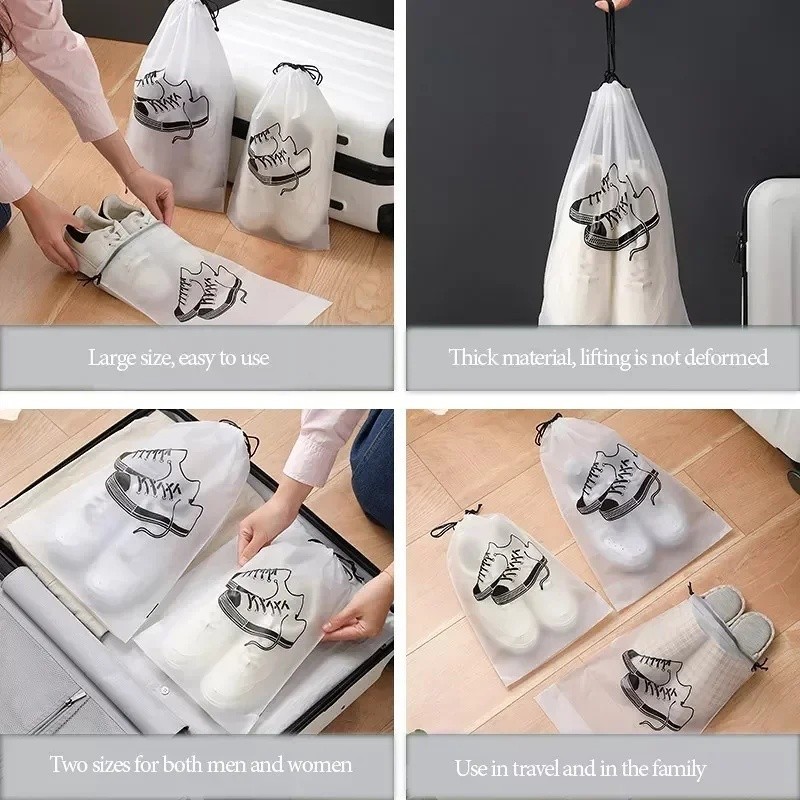 Large size, easy to use

Thick material, lifting is not deformed

Two sizes for both men and women

Use in travel and in the family