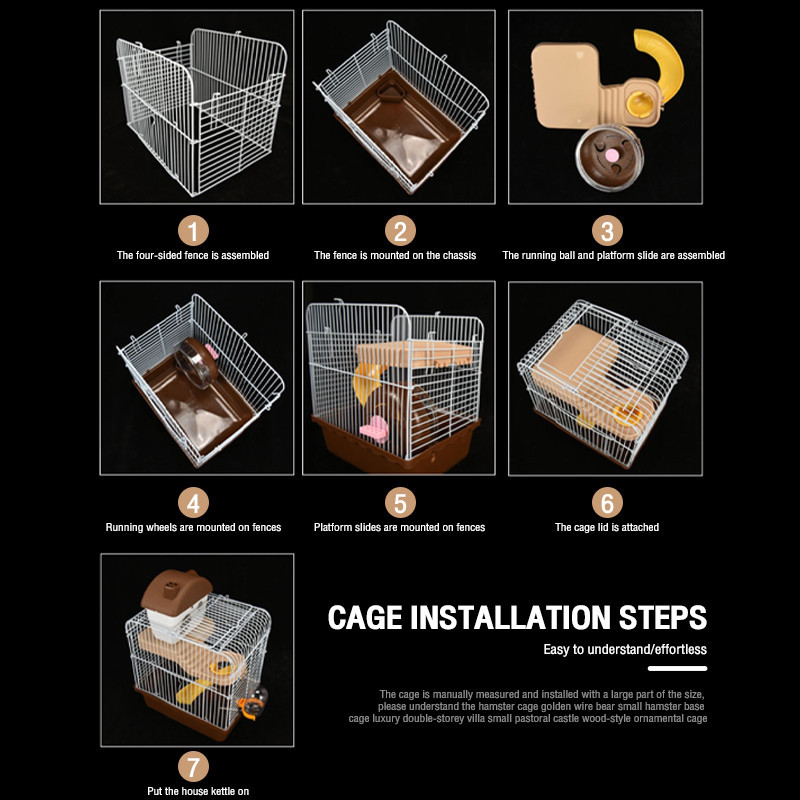 1
The four-sided fence is assembled

2
The fence is mounted on the chassis

3
The running ball and platform slide are assembled

4
Running wheels are mounted on fences

5
Platform slides are mounted on fences

6
The cage lid is attached

7
Put the house kettle on

CAGE INSTALLATION STEPS

Easy to understand/effortless

The cage is manually measured and installed with a large part of the size, please understand the hamster cage golden wire bear small hamster base cage luxury double-storey villa small pastoral castle wood-style ornamental cage