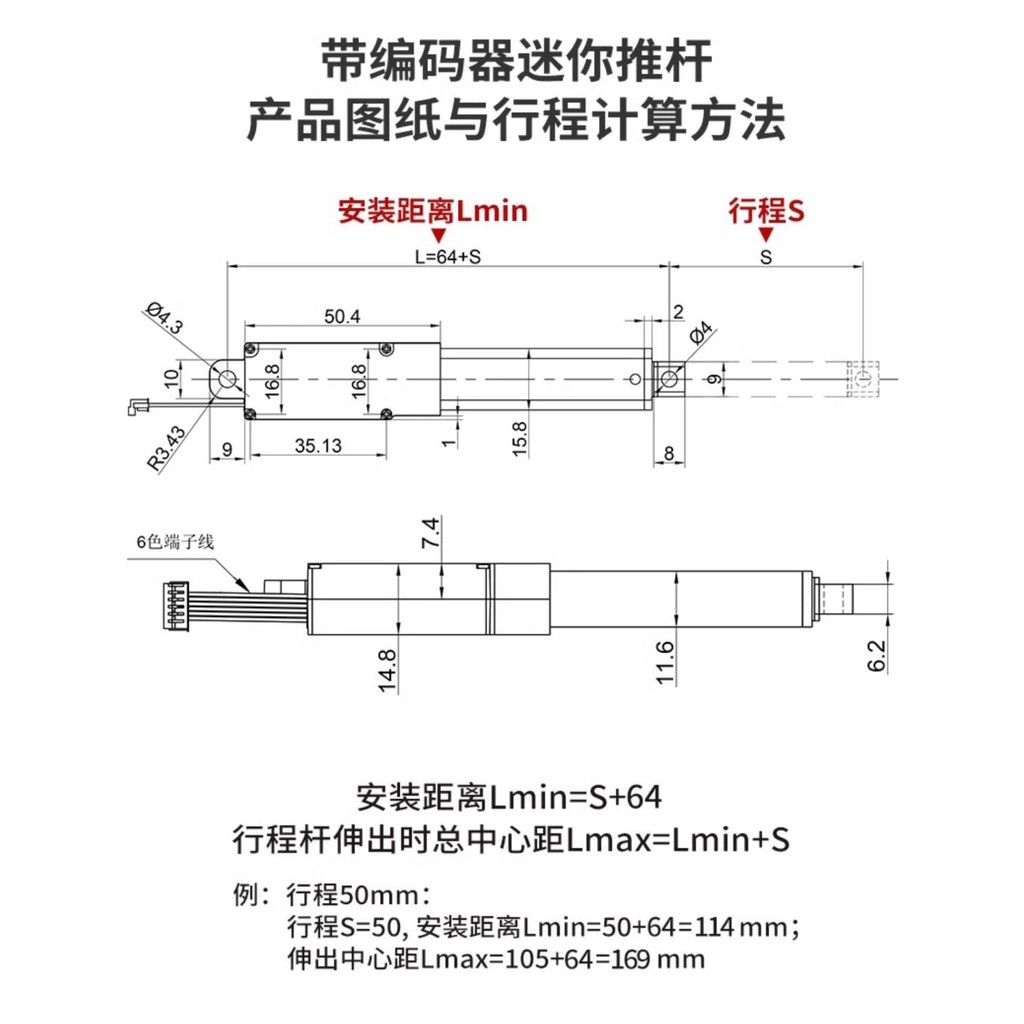 带编码器迷你推杆
产品图纸与行程计算方法

安装距离Lmin
行程S

L=64+S
S
Ø4.3
50.4
2
Ø4
10
16.8
16.8
9
R3.43
9
35.13
1
15.8
8

6色端子线
7.4
14.8
11.6
6.2

安装距离Lmin=S+64
行程杆伸出时总中心距Lmax=Lmin+S

例：行程50mm：
行程S=50, 安装距离Lmin=50+64=114 mm；
伸出中心距Lmax=105+64=169 mm