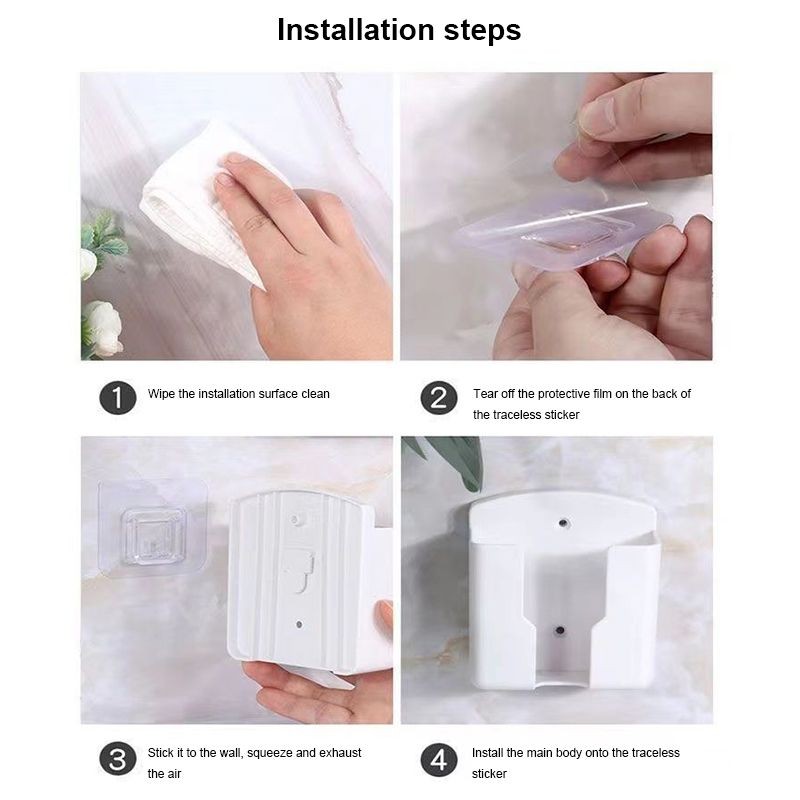 Installation steps

1 Wipe the installation surface clean

2 Tear off the protective film on the back of the traceless sticker

3 Stick it to the wall, squeeze and exhaust the air

4 Install the main body onto the traceless sticker