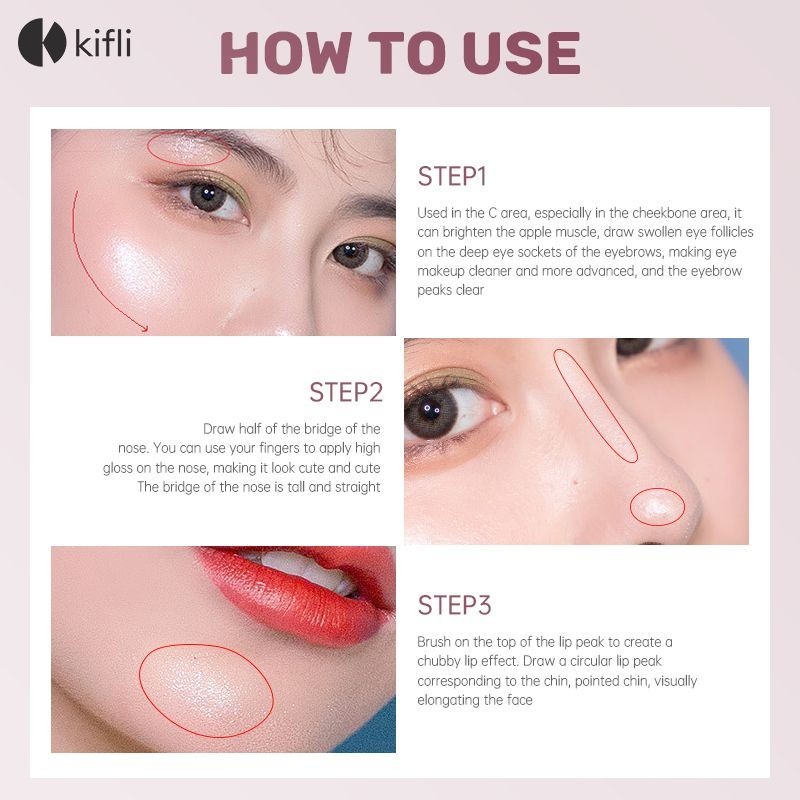 kifli

HOW TO USE

STEP1

Used in the C area, especially in the cheekbone area, it can brighten the apple muscle, draw swollen eye follicles on the deep eye sockets of the eyebrows, making eye makeup cleaner and more advanced, and the eyebrow peaks clear

STEP2

Draw half of the bridge of the nose. You can use your fingers to apply high gloss on the nose, making it look cute and cute The bridge of the nose is tall and straight

STEP3

Brush on the top of the lip peak to create a chubby lip effect. Draw a circular lip peak corresponding to the chin, pointed chin, visually elongating the face