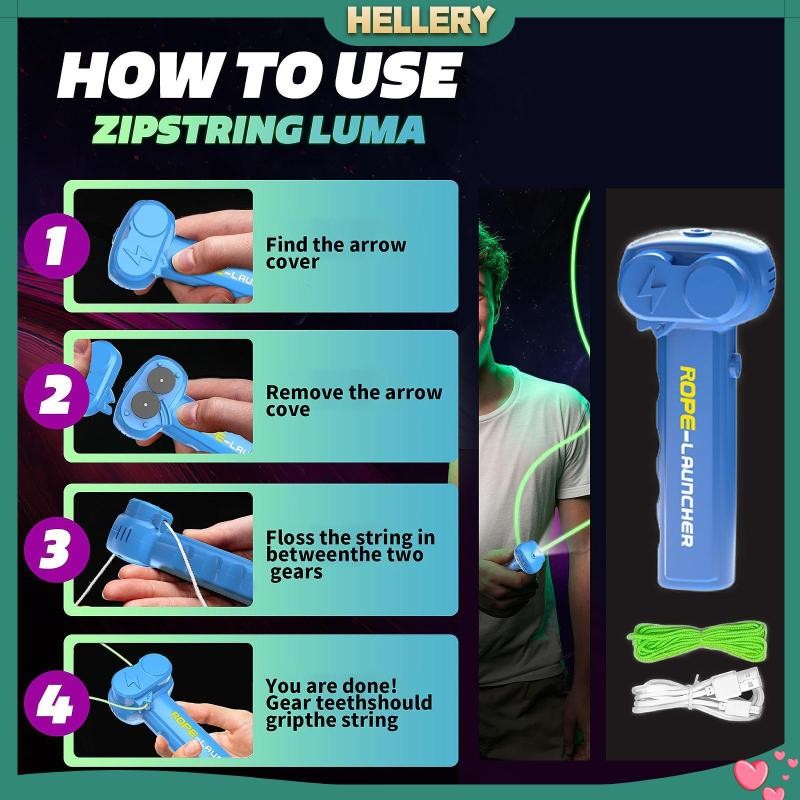 HELLERY

HOW TO USE

ZIPSTRING LUMA

1

Find the arrow cover

2

Remove the arrow cove

3

Floss the string in betweenthe two gears

4

You are done! Gear teethshould gripthe string

ROPE-LAUNCHER