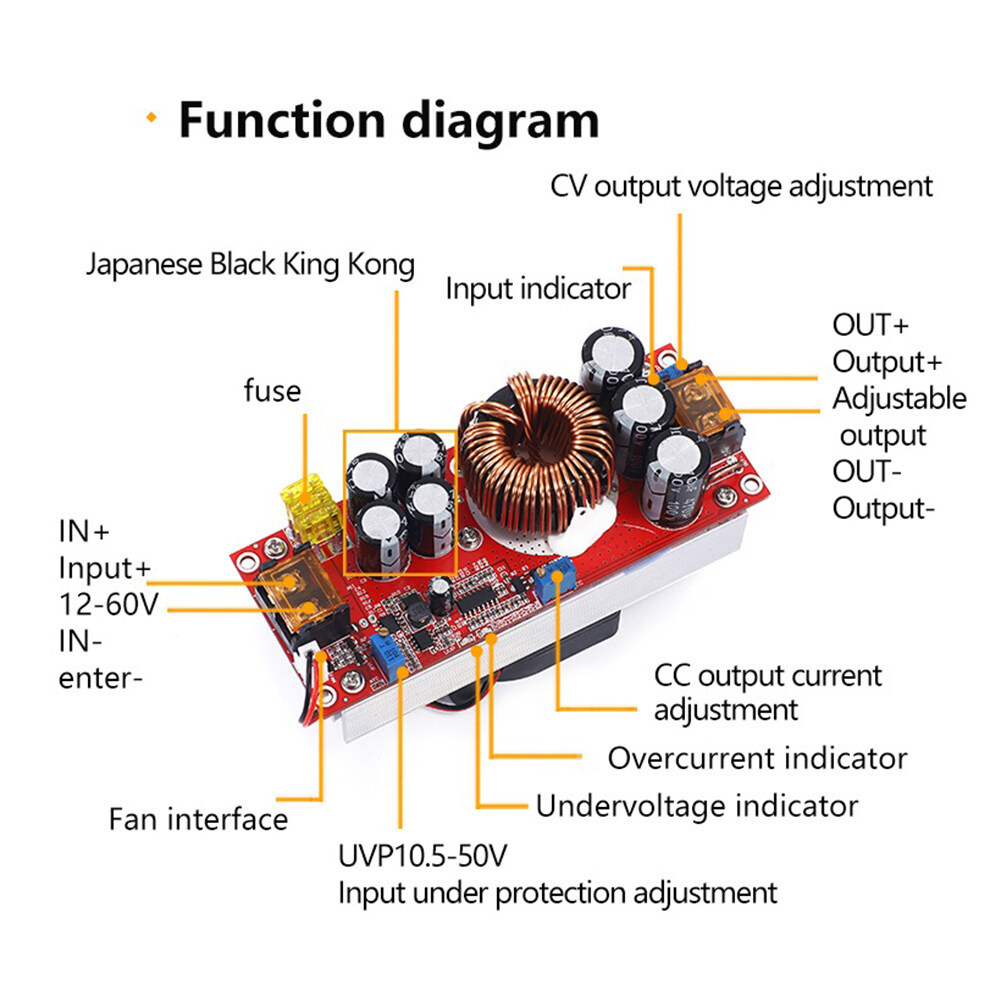 Function diagram

CV output voltage adjustment

Japanese Black King Kong

Input indicator

OUT+
Output+
Adjustable
output
OUT-
Output-

fuse

IN+
Input+
12-60V
IN-
enter-

CC output current adjustment

Overcurrent indicator

Undervoltage indicator

Fan interface

UVP10.5-50V
Input under protection adjustment