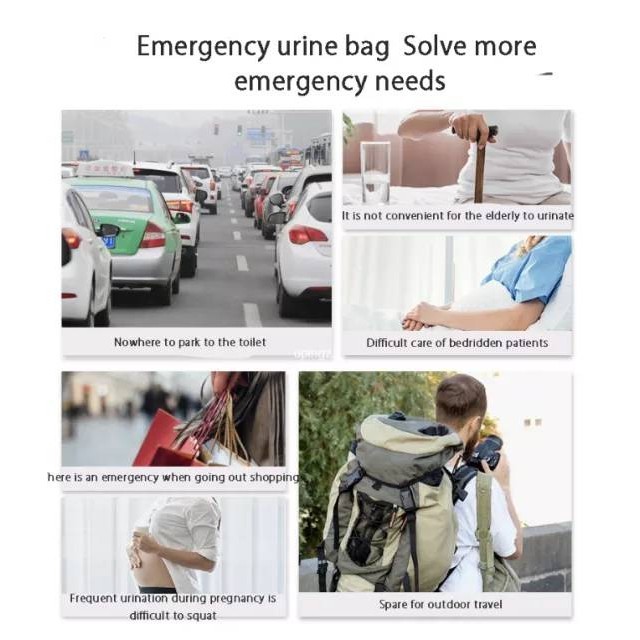 Emergency urine bag Solve more emergency needs

Nowhere to park to the toilet

It is not convenient for the elderly to urinate

Difficult care of bedridden patients

here is an emergency when going out shopping

Frequent urination during pregnancy is difficult to squat

Spare for outdoor travel