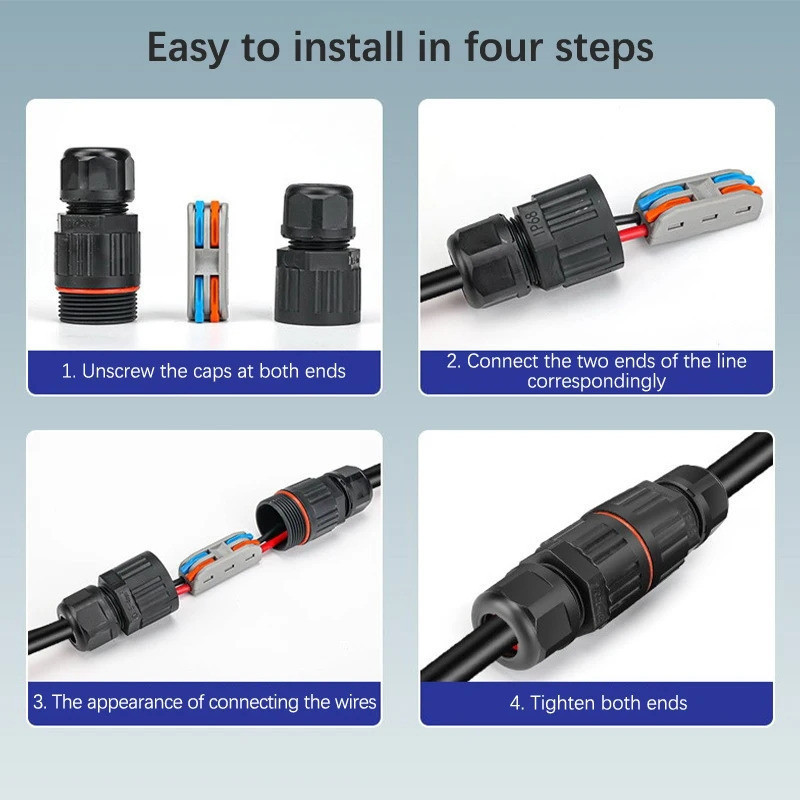 Easy to install in four steps

1. Unscrew the caps at both ends

IP68

2. Connect the two ends of the line correspondingly

3. The appearance of connecting the wires

4. Tighten both ends