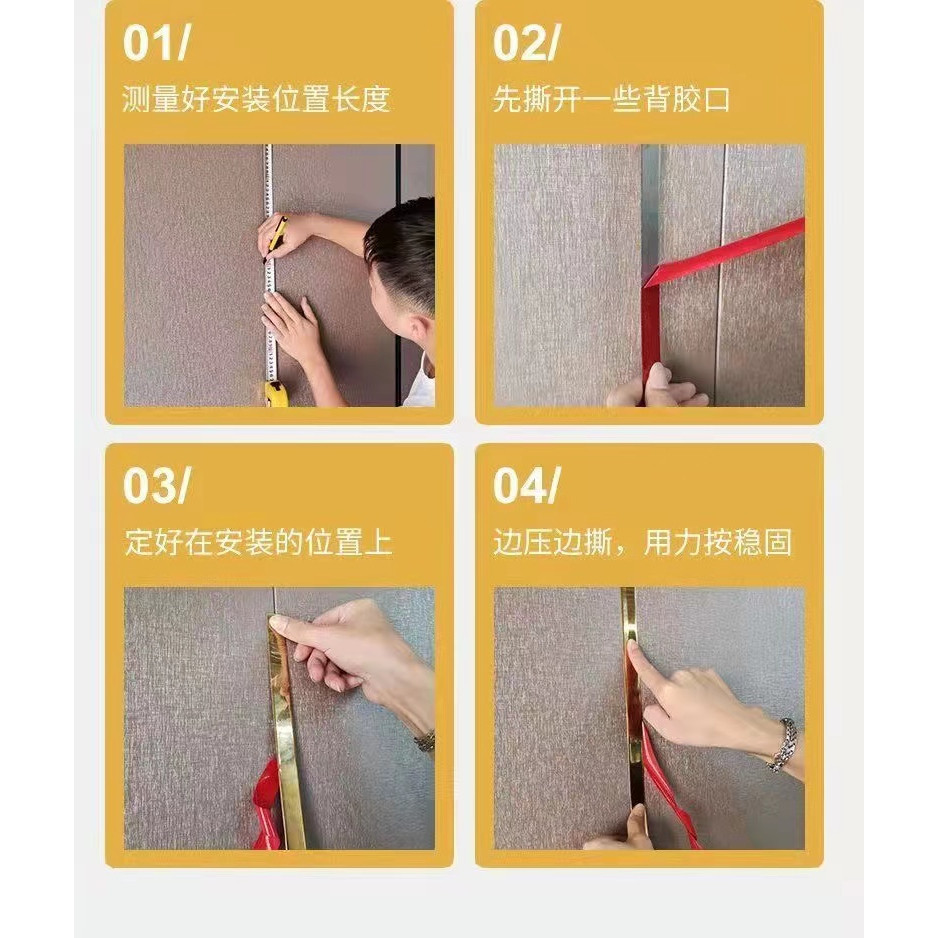 01/
测量好安装位置长度

02/
先撕开一些背胶口

03/
定好在安装的位置上

04/
边压边撕，用力按稳固