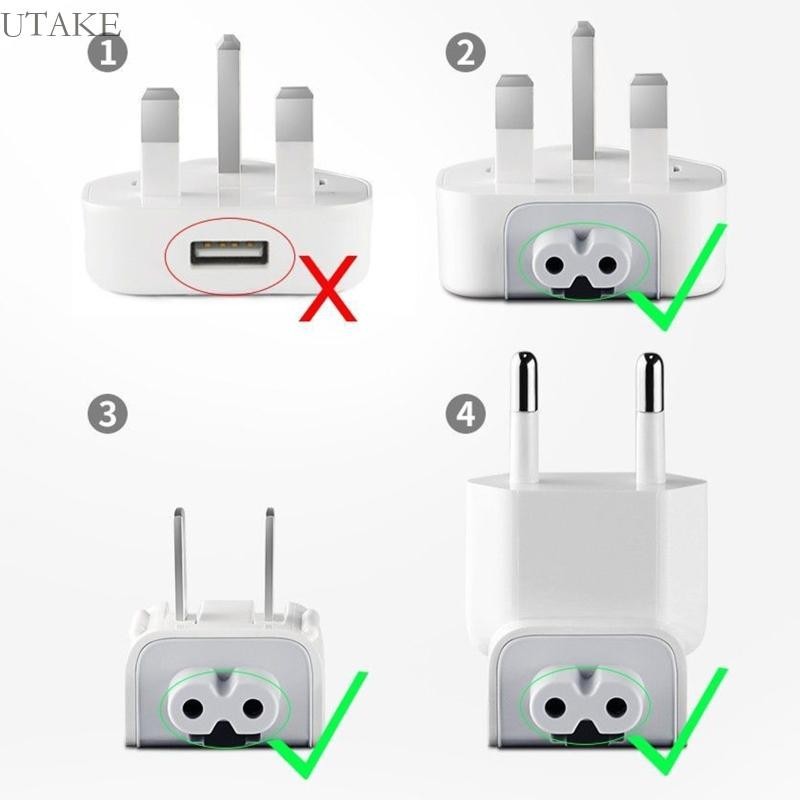 UTAKE

1

2

3

4