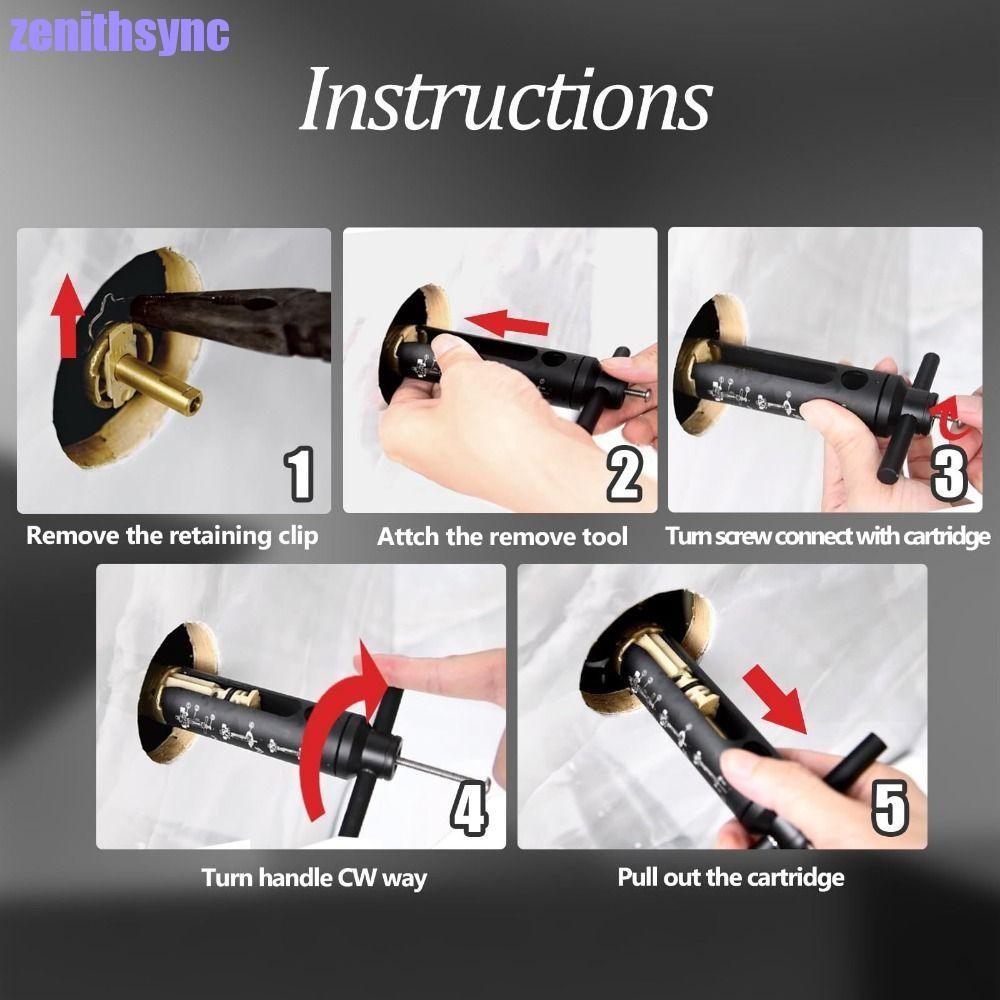 zenithsync

Instructions

1
Remove the retaining clip

2
Attch the remove tool

3
Turn screw connect with cartridge

4
Turn handle CW way

5
Pull out the cartridge